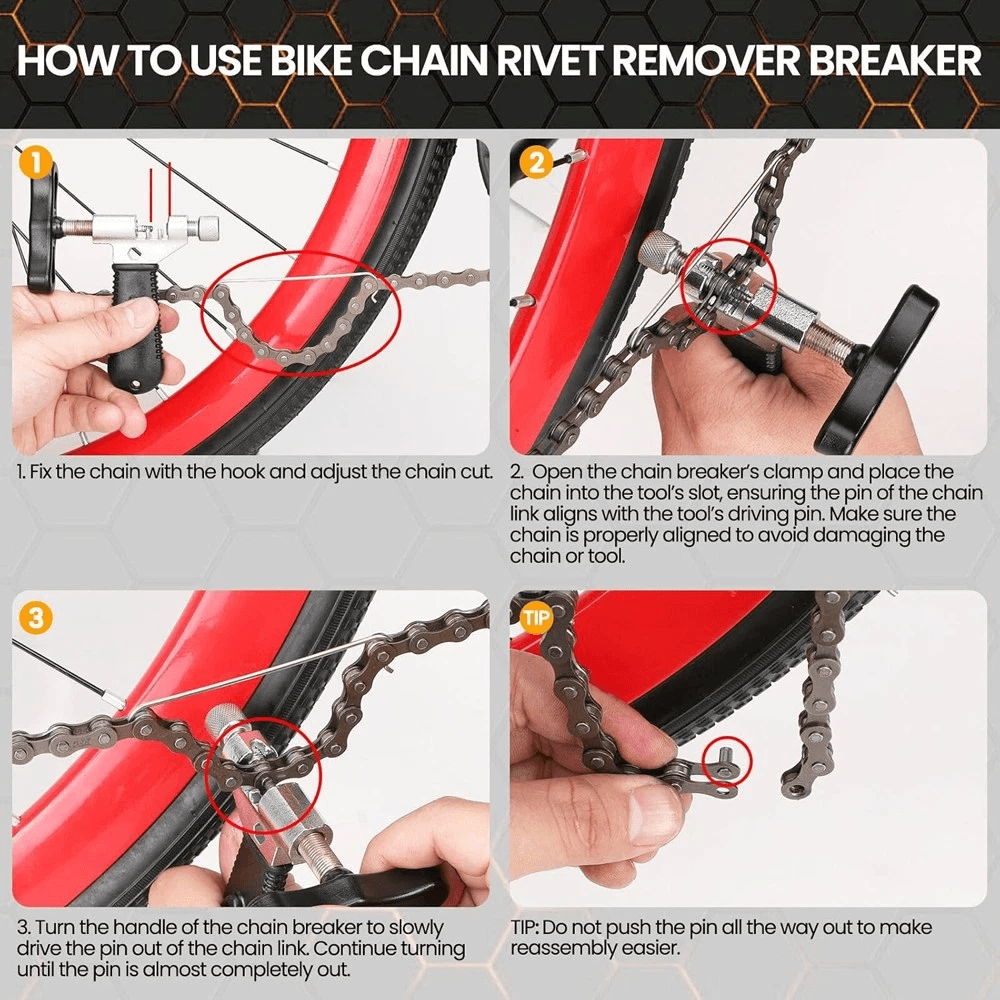 HOW TO USE BIKE CHAIN RIVET REMOVER BREAKER

1

1. Fix the chain with the hook and adjust the chain cut.

2

2. Open the chain breaker's clamp and place the chain into the tool's slot, ensuring the pin of the chain link aligns with the tool's driving pin. Make sure the chain is properly aligned to avoid damaging the chain or tool.

3

3. Turn the handle of the chain breaker to slowly drive the pin out of the chain link. Continue turning until the pin is almost completely out.

TIP

TIP: Do not push the pin all the way out to make reassembly easier.