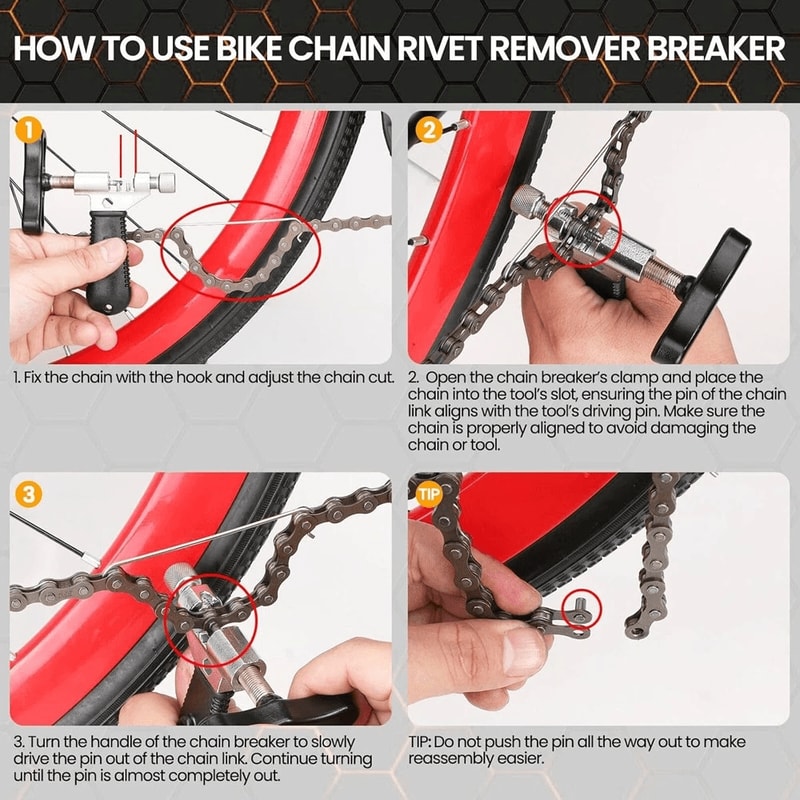 HOW TO USE BIKE CHAIN RIVET REMOVER BREAKER

1

1. Fix the chain with the hook and adjust the chain cut.

2

2. Open the chain breaker's clamp and place the chain into the tool's slot, ensuring the pin of the chain link aligns with the tool's driving pin. Make sure the chain is properly aligned to avoid damaging the chain or tool.

3

3. Turn the handle of the chain breaker to slowly drive the pin out of the chain link. Continue turning until the pin is almost completely out.

TIP

TIP: Do not push the pin all the way out to make reassembly easier.