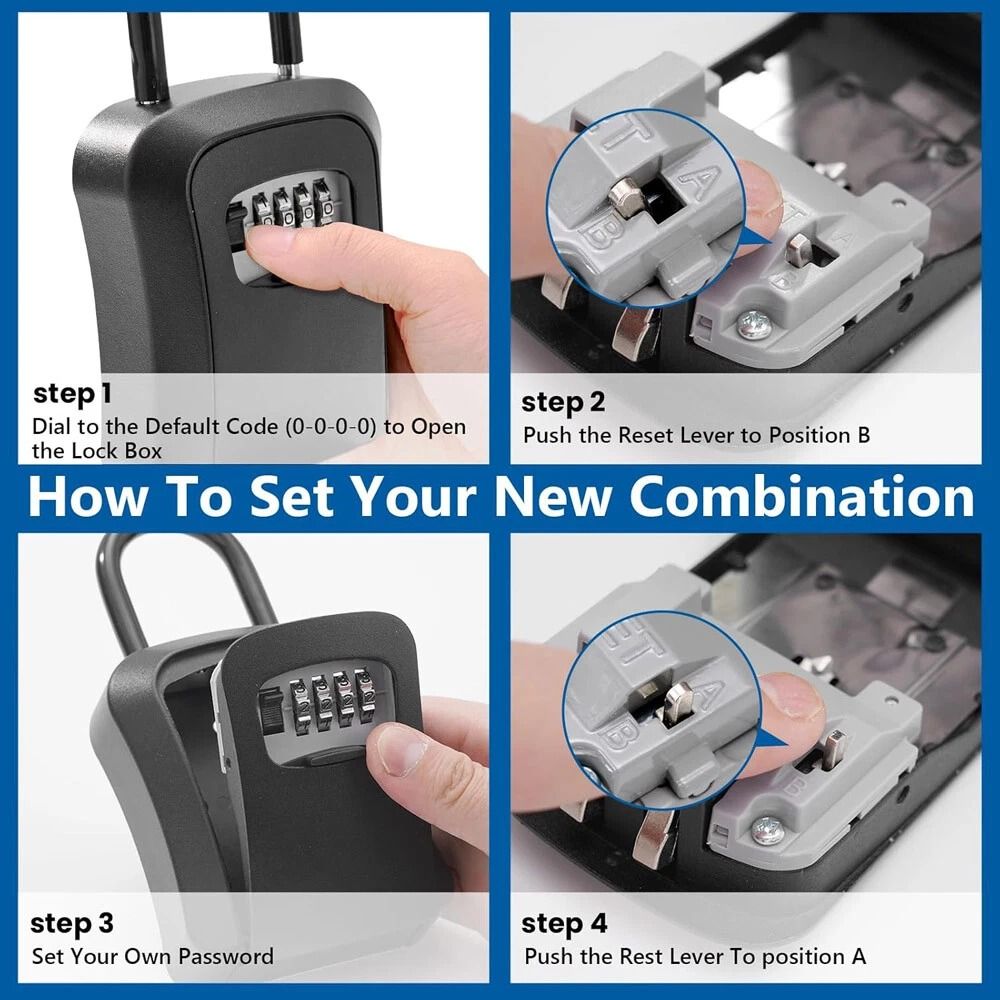 step 1
Dial to the Default Code (0-0-0-0) to Open the Lock Box

step 2
Push the Reset Lever to Position B

How To Set Your New Combination

step 3
Set Your Own Password

step 4
Push the Rest Lever To position A