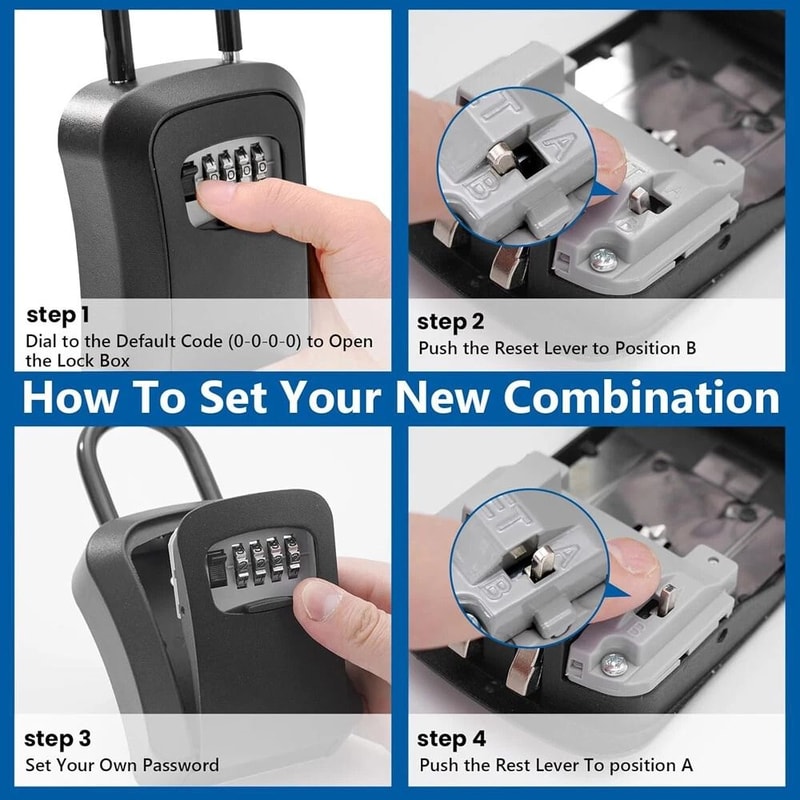 step 1
Dial to the Default Code (0-0-0-0) to Open the Lock Box

step 2
Push the Reset Lever to Position B

How To Set Your New Combination

step 3
Set Your Own Password

step 4
Push the Rest Lever To position A