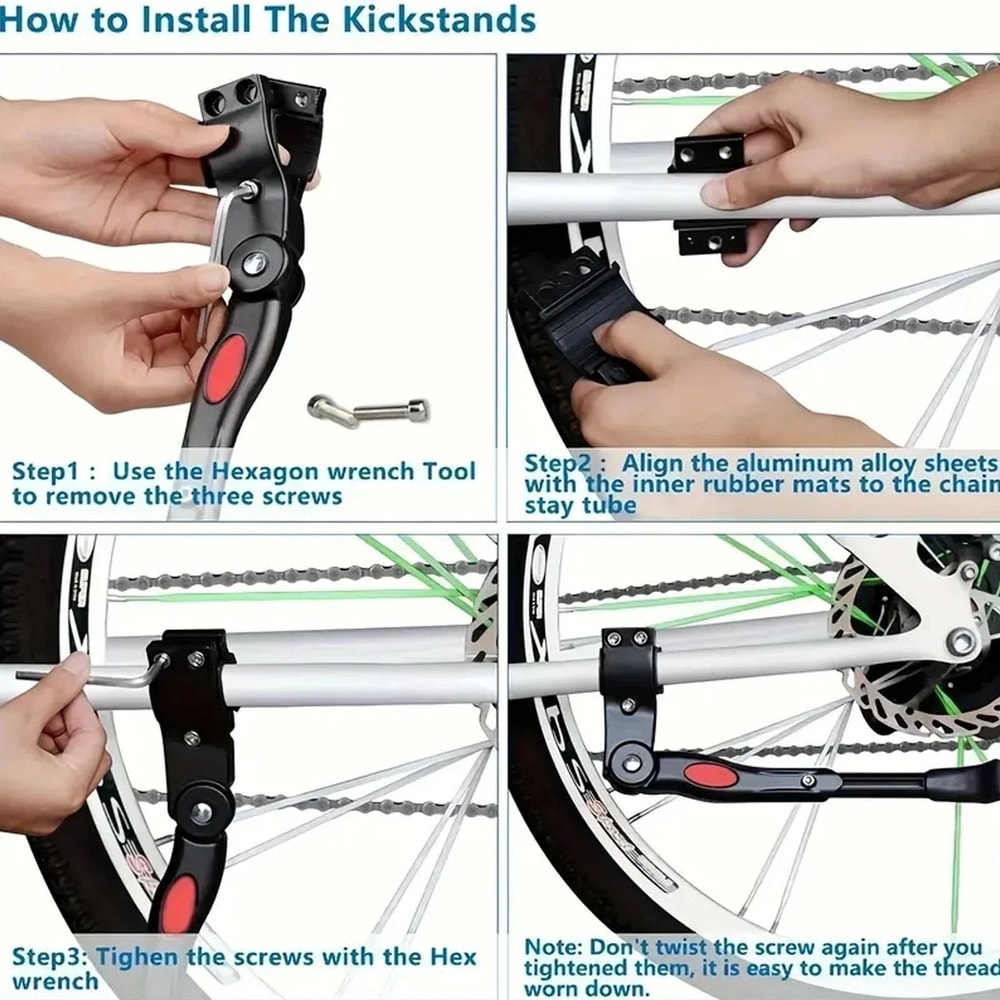 How to Install The Kickstands

Step1 : Use the Hexagon wrench Tool to remove the three screws

Step2 : Align the aluminum alloy sheets with the inner rubber mats to the chain stay tube

Step3: Tighen the screws with the Hex wrench

Note: Don't twist the screw again after you tightened them, it is easy to make the thread worn down.