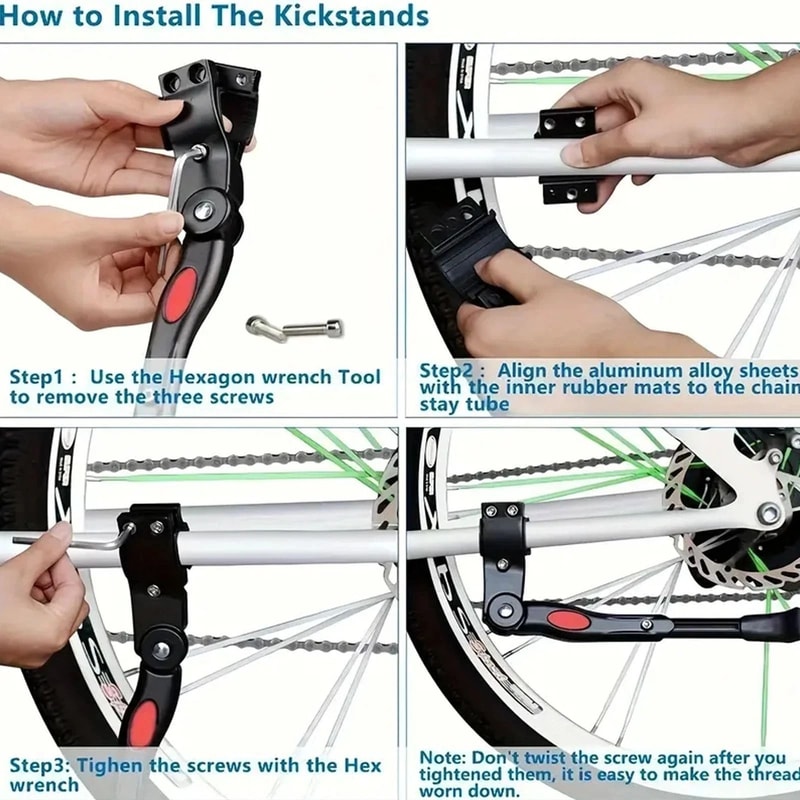 How to Install The Kickstands

Step1 : Use the Hexagon wrench Tool to remove the three screws

Step2 : Align the aluminum alloy sheets with the inner rubber mats to the chain stay tube

Step3: Tighen the screws with the Hex wrench

Note: Don't twist the screw again after you tightened them, it is easy to make the thread worn down.