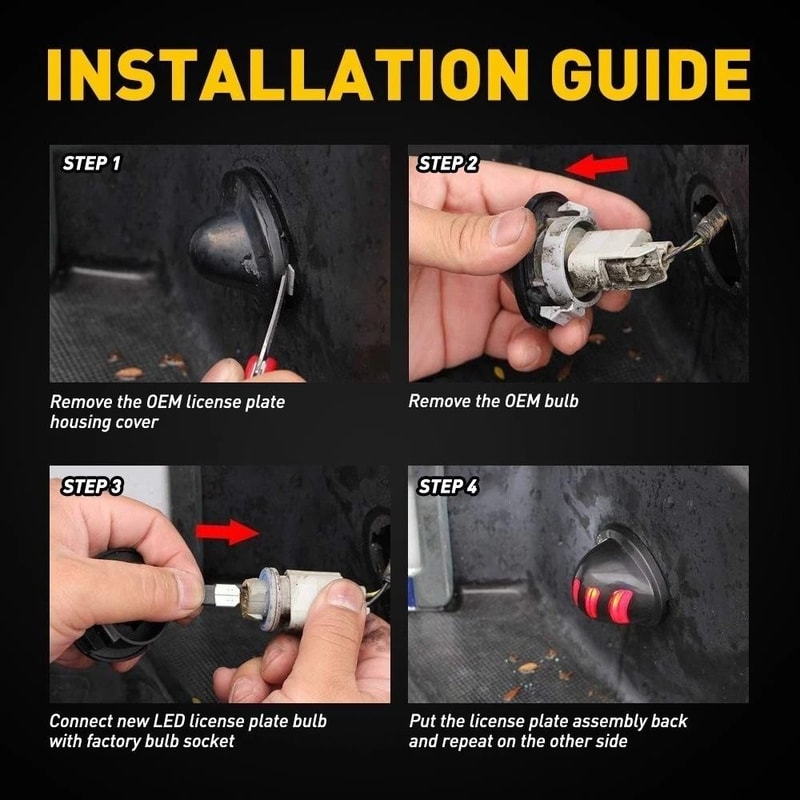 INSTALLATION GUIDE

STEP 1

Remove the OEM license plate housing cover

STEP 2

Remove the OEM bulb

STEP 3

Connect new LED license plate bulb with factory bulb socket

STEP 4

Put the license plate assembly back and repeat on the other side