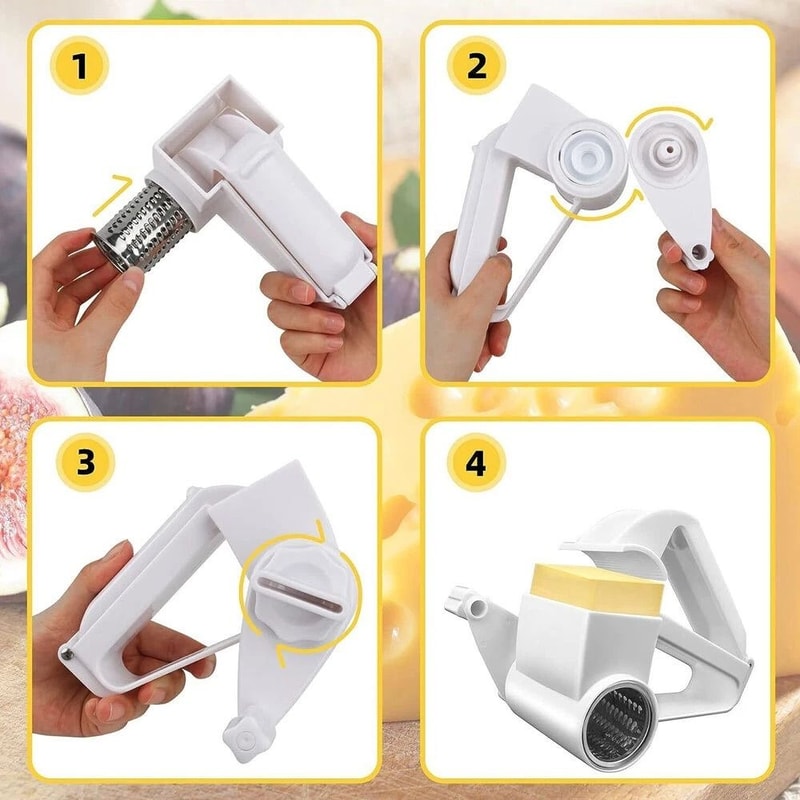 1

2

3

4