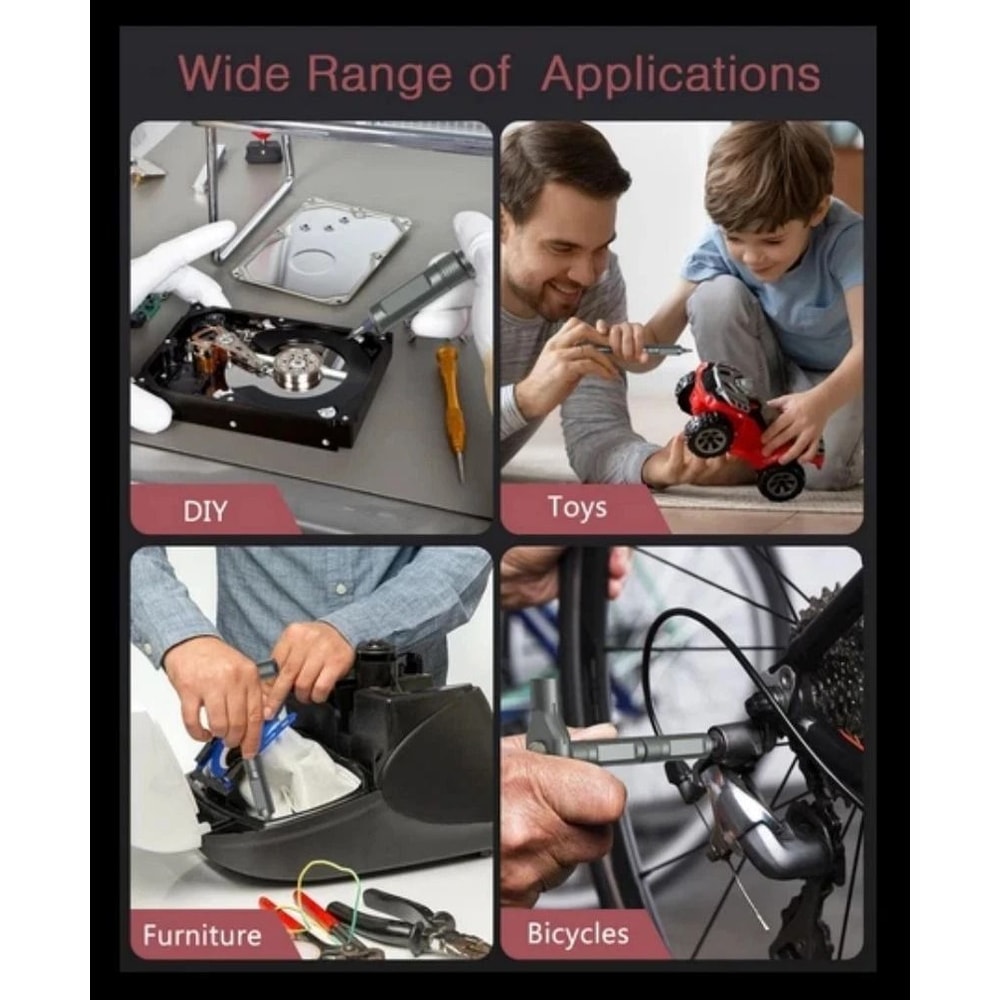 Wide Range of Applications

DIY

Toys

Furniture

Bicycles