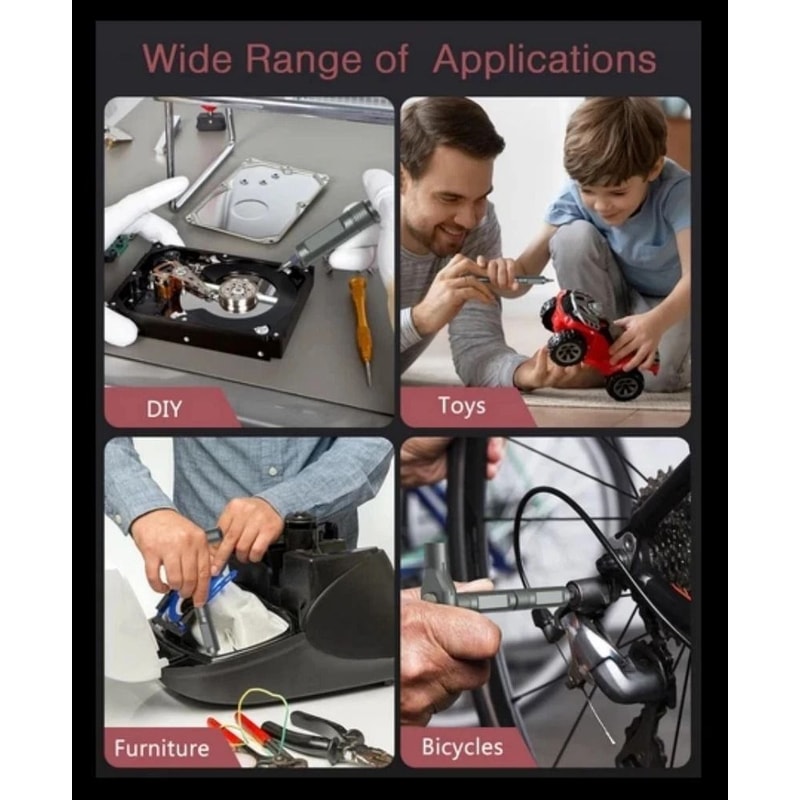 Wide Range of Applications

DIY

Toys

Furniture

Bicycles