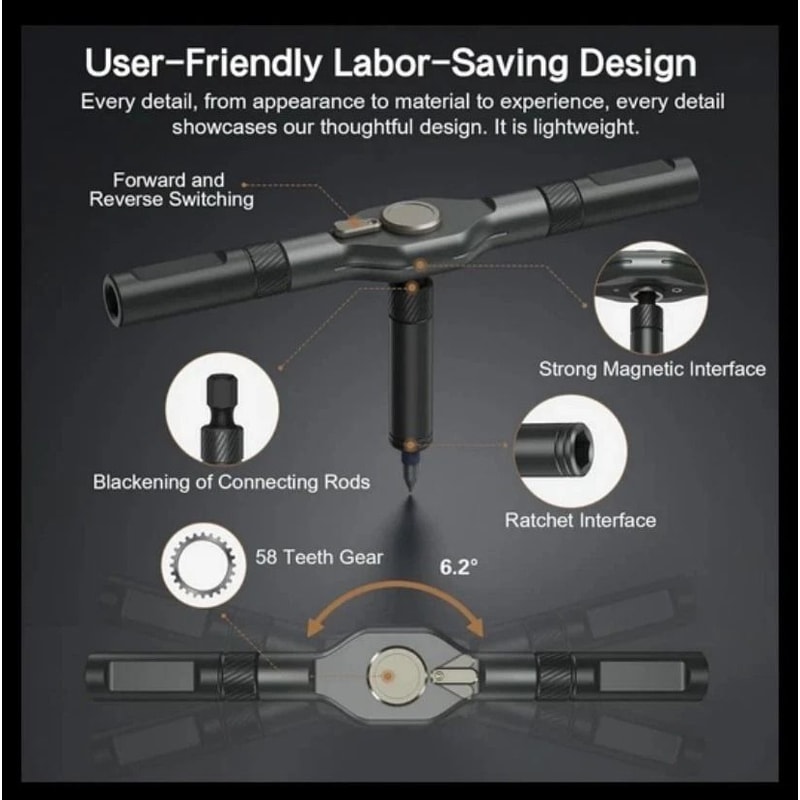 User-Friendly Labor-Saving Design

Every detail, from appearance to material to experience, every detail showcases our thoughtful design. It is lightweight.

Forward and Reverse Switching

Strong Magnetic Interface

Blackening of Connecting Rods

Ratchet Interface

58 Teeth Gear

6.2°