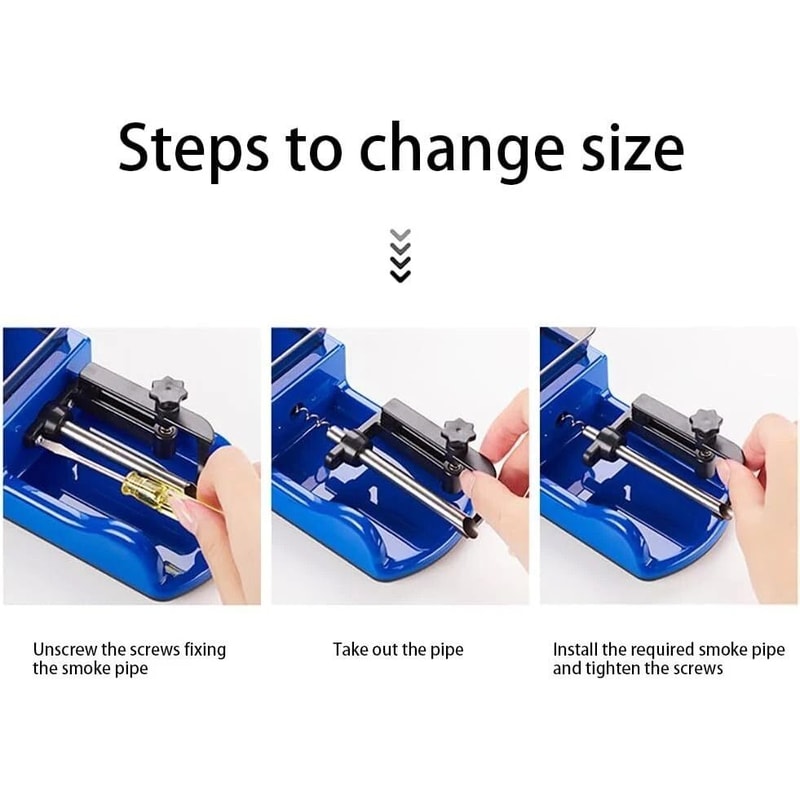 Steps to change size

Unscrew the screws fixing the smoke pipe

Take out the pipe

Install the required smoke pipe and tighten the screws