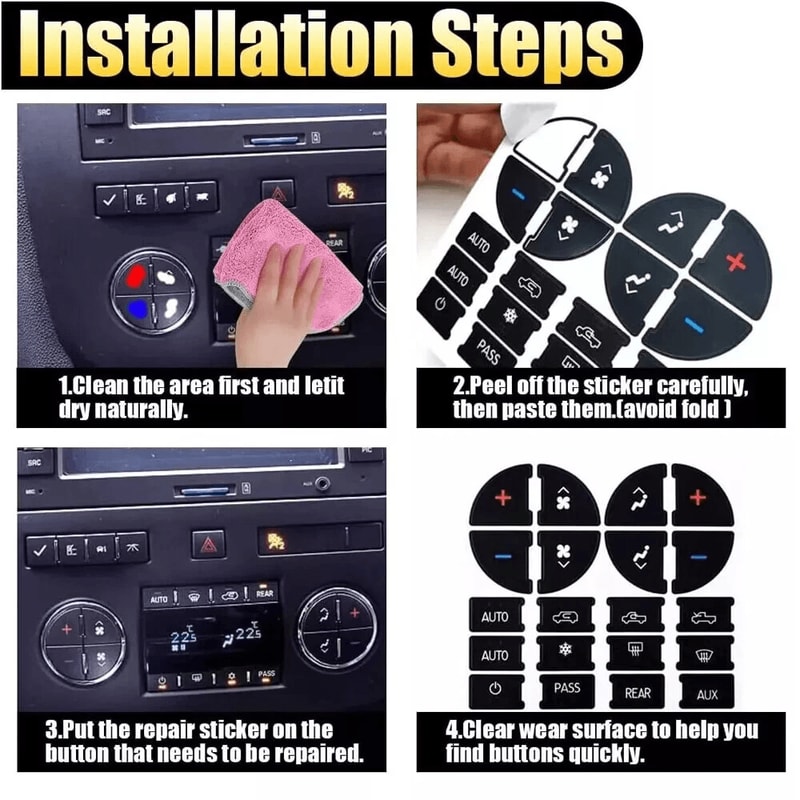 Installation Steps

SRC
MIC
AUX
REAR

1.Clean the area first and letit dry naturally.

AUTO
AUTO
PASS

2.Peel off the sticker carefully, then paste them.(avoid fold )

SRC
MIC
AUX
AUTO
REAR
22.5
22.5
PASS

3.Put the repair sticker on the button that needs to be repaired.

AUTO
AUTO
PASS
REAR
AUX

4.Clear wear surface to help you find buttons quickly.