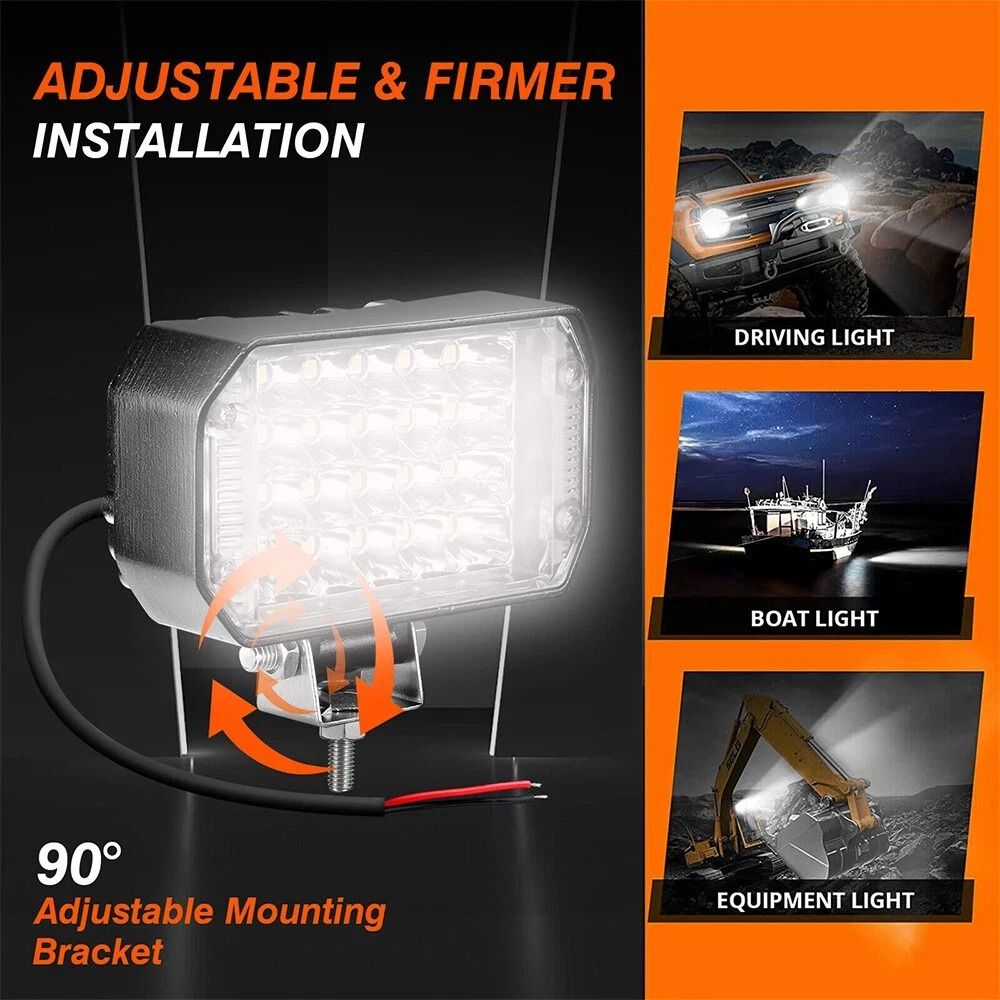 ADJUSTABLE & FIRMER INSTALLATION

90°
Adjustable Mounting Bracket

DRIVING LIGHT

BOAT LIGHT

EQUIPMENT LIGHT