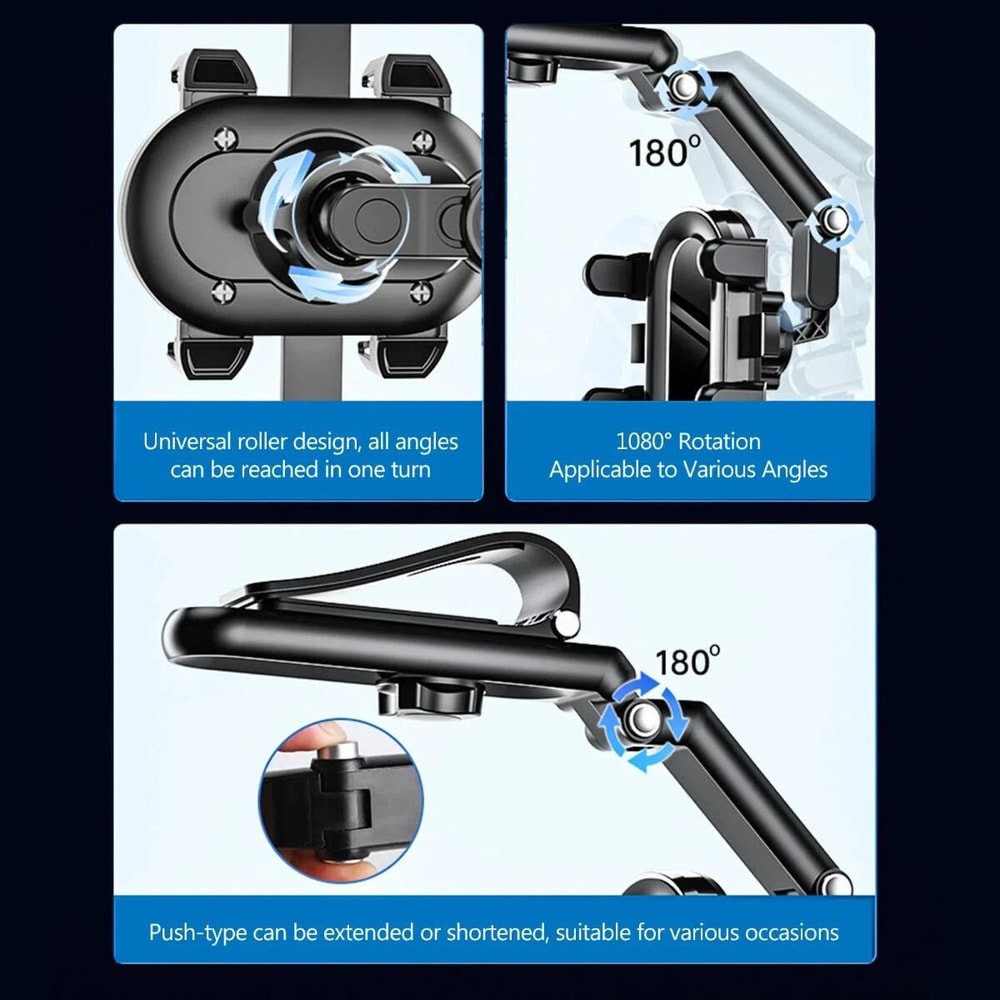 Universal roller design, all angles can be reached in one turn

180°

1080° Rotation
Applicable to Various Angles

180°

Push-type can be extended or shortened, suitable for various occasions