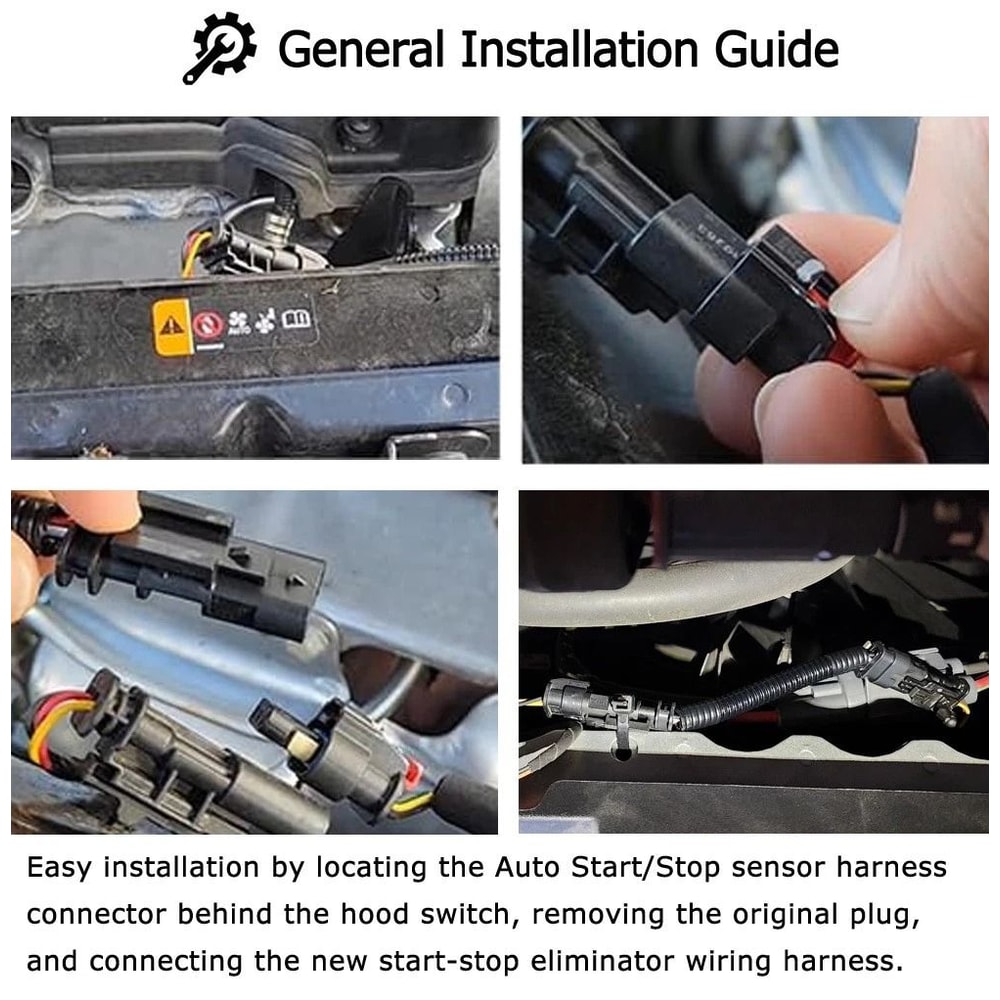 General Installation Guide

AUTO

Easy installation by locating the Auto Start/Stop sensor harness connector behind the hood switch, removing the original plug, and connecting the new start-stop eliminator wiring harness.