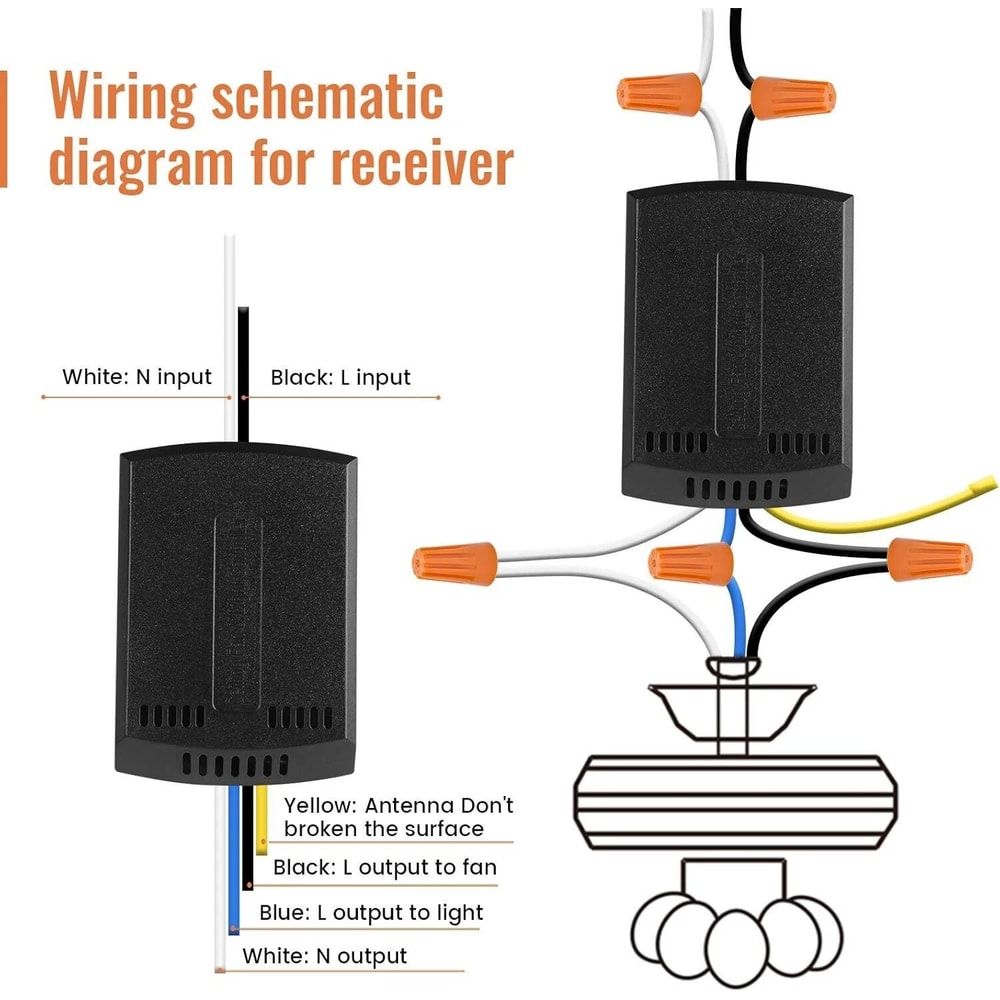 Wiring schematic diagram for receiver

White: N input

Black: L input

Yellow: Antenna Don't broken the surface

Black: L output to fan

Blue: L output to light

White: N output