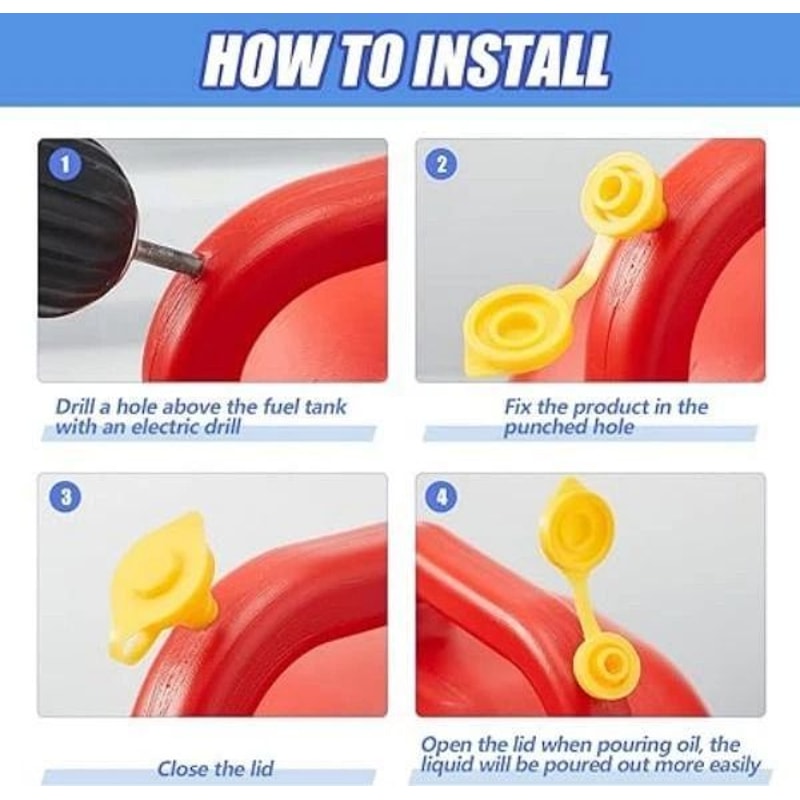 HOW TO INSTALL

1

Drill a hole above the fuel tank with an electric drill

2

Fix the product in the punched hole

3

Close the lid

4

Open the lid when pouring oil, the liquid will be poured out more easily