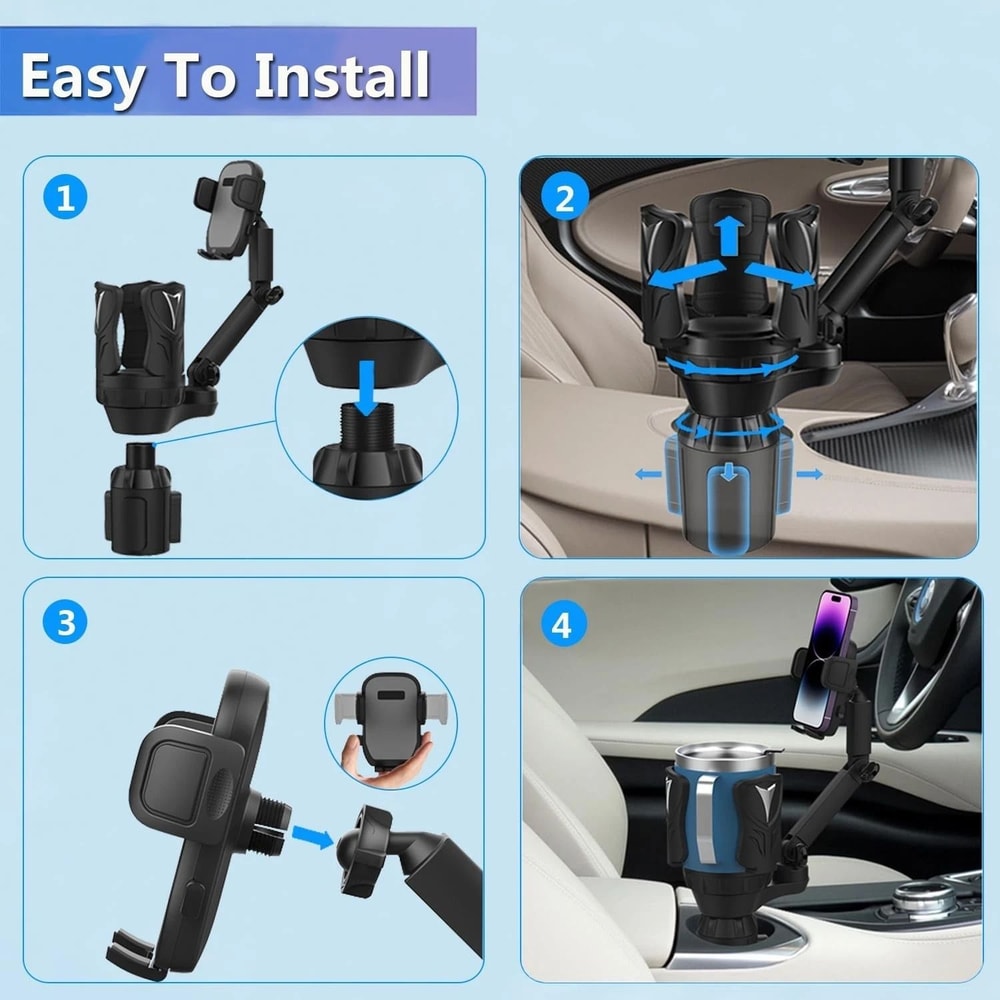 Easy To Install

1

2

3

4