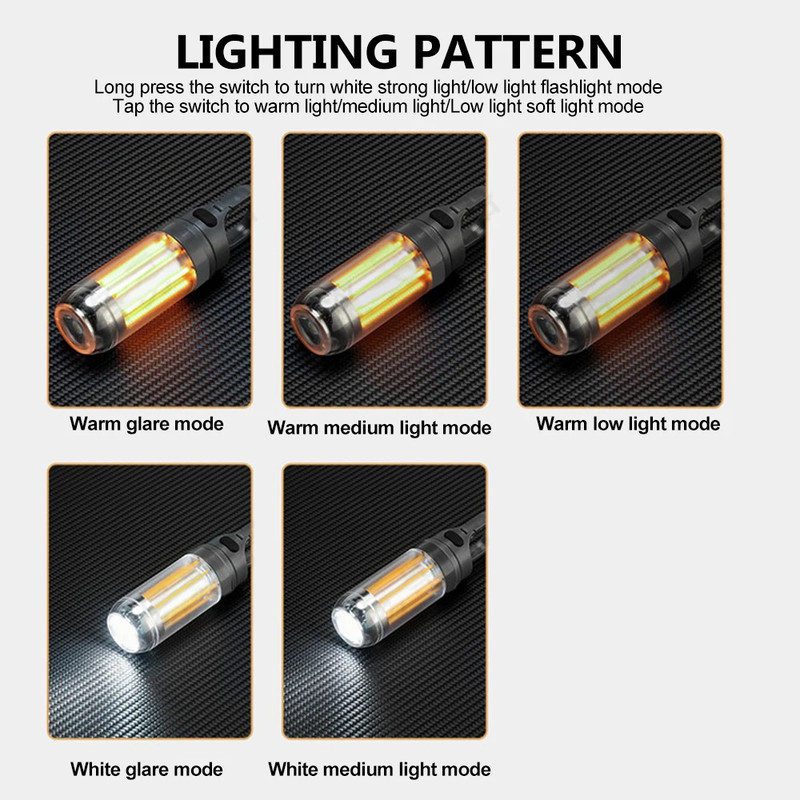 LIGHTING PATTERN

Long press the switch to turn white strong light/low light flashlight mode
Tap the switch to warm light/medium light/Low light soft light mode

Warm glare mode

Warm medium light mode

Warm low light mode

White glare mode

White medium light mode