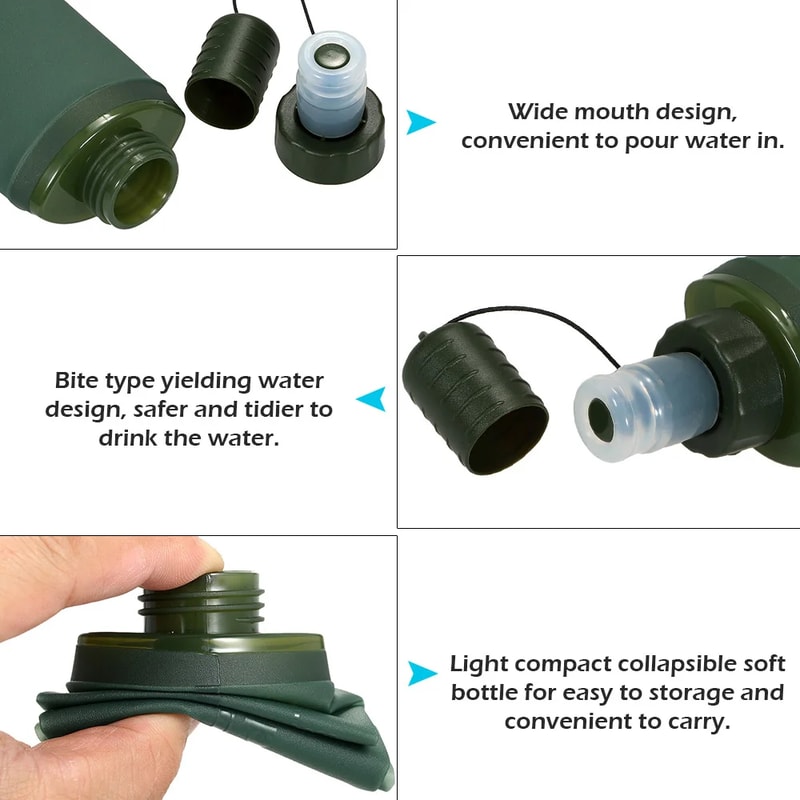 Wide mouth design, convenient to pour water in.

Bite type yielding water design, safer and tidier to drink the water.

Light compact collapsible soft bottle for easy to storage and convenient to carry.