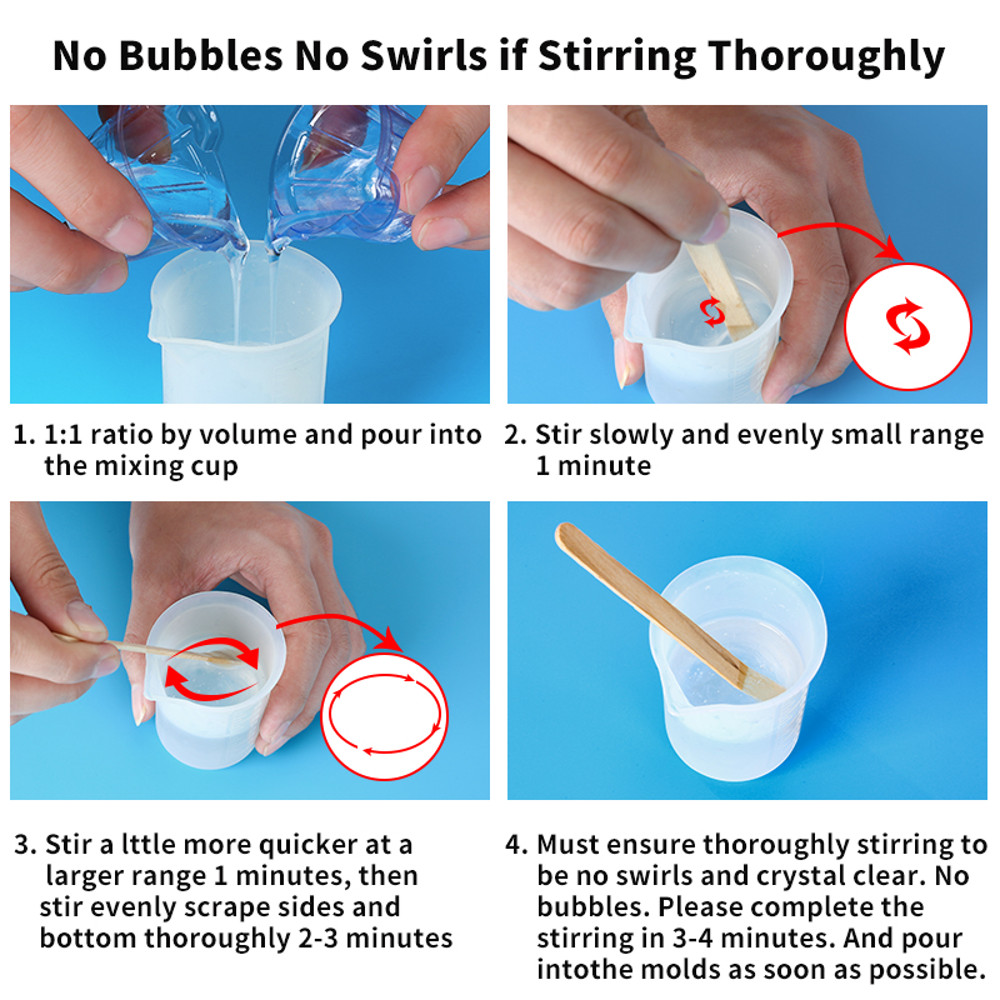 No Bubbles No Swirls if Stirring Thoroughly

1. 1:1 ratio by volume and pour into the mixing cup

2. Stir slowly and evenly small range 1 minute

3. Stir a lttle more quicker at a larger range 1 minutes, then stir evenly scrape sides and bottom thoroughly 2-3 minutes

4. Must ensure thoroughly stirring to be no swirls and crystal clear. No bubbles. Please complete the stirring in 3-4 minutes. And pour intothe molds as soon as possible.