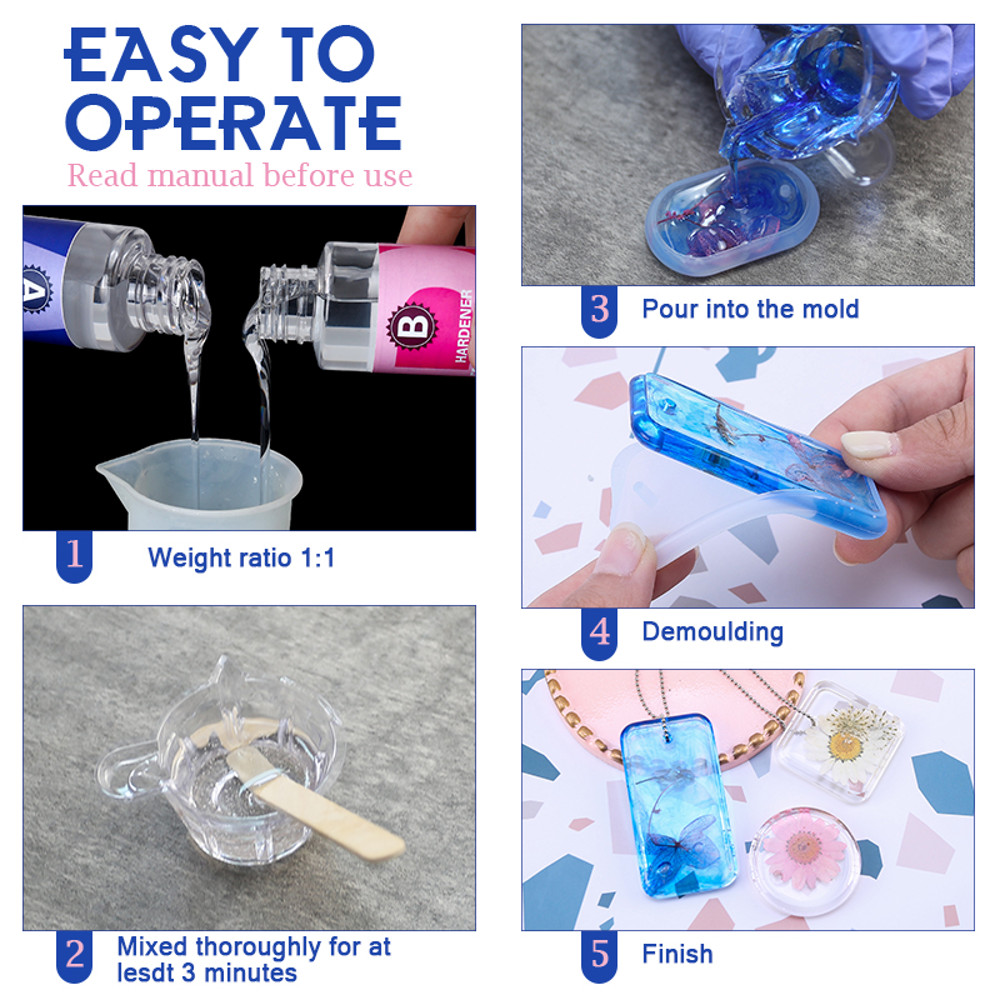 EASY TO OPERATE

Read manual before use

A

B

HARDENER

1 Weight ratio 1:1

2 Mixed thoroughly for at lesdt 3 minutes

3 Pour into the mold

4 Demoulding

5 Finish