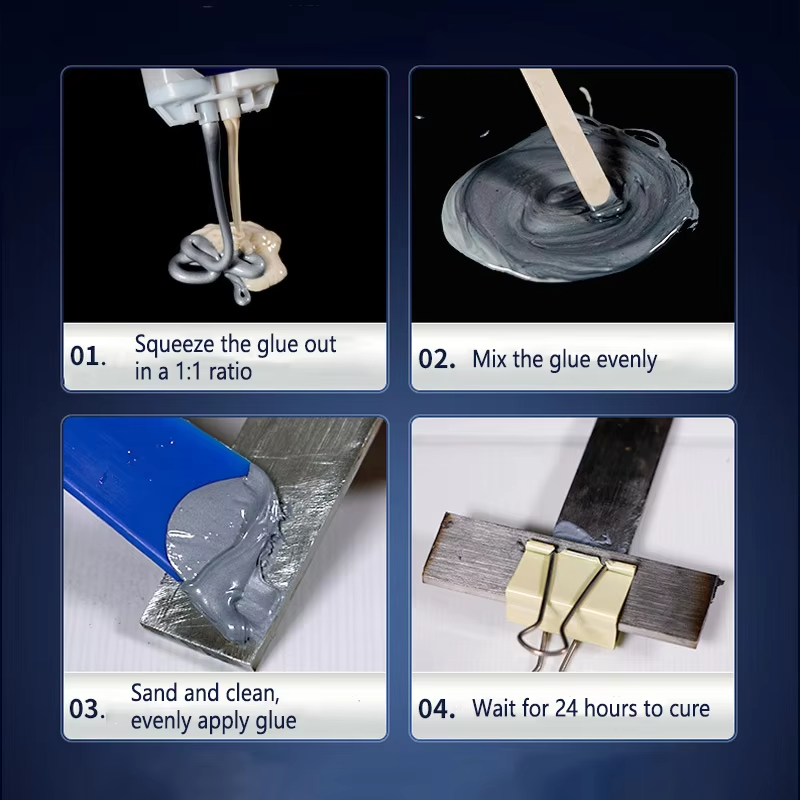 01. Squeeze the glue out in a 1:1 ratio

02. Mix the glue evenly

03. Sand and clean, evenly apply glue

04. Wait for 24 hours to cure