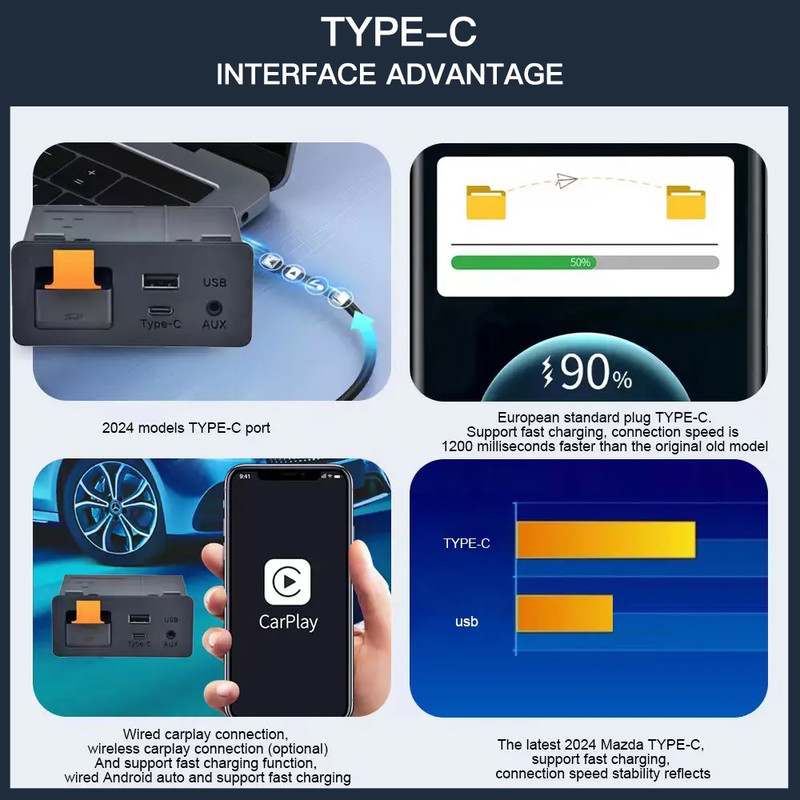 TYPE-C
INTERFACE ADVANTAGE

USB
Type-C
AUX

2024 models TYPE-C port

50%

90%

European standard plug TYPE-C.
Support fast charging, connection speed is 1200 milliseconds faster than the original old model

9:41

CarPlay

USB
Type-C
AUX

Wired carplay connection,
wireless carplay connection (optional)
And support fast charging function,
wired Android auto and support fast charging

TYPE-C

usb

The latest 2024 Mazda TYPE-C,
support fast charging,
connection speed stability reflects