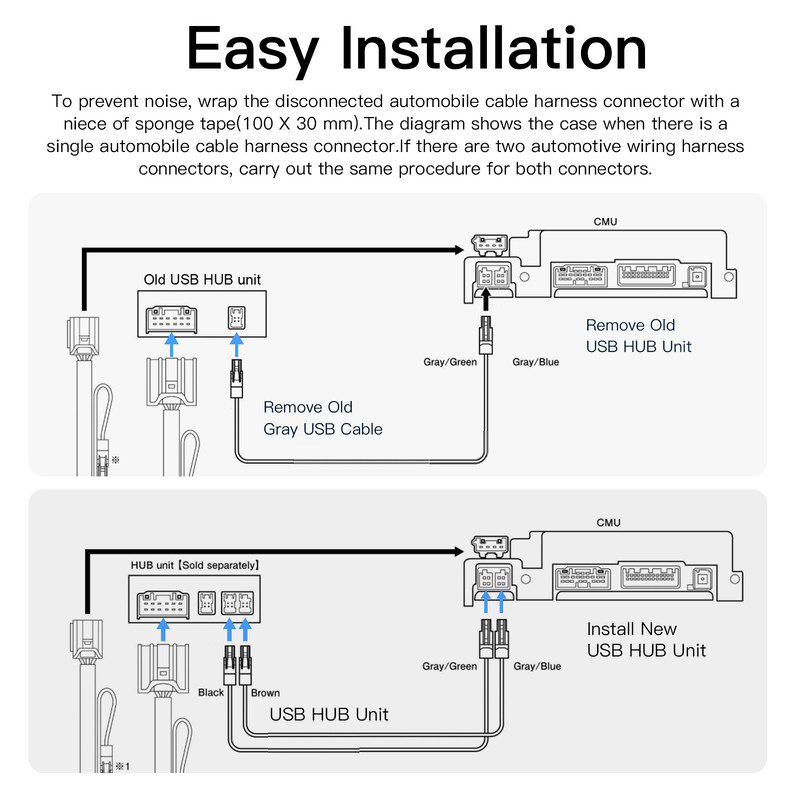 Easy Installation

To prevent noise, wrap the disconnected automobile cable harness connector with a niece of sponge tape(100 X 30 mm).The diagram shows the case when there is a single automobile cable harness connector.If there are two automotive wiring harness connectors, carry out the same procedure for both connectors.

CMU

Old USB HUB unit

Remove Old USB HUB Unit

Gray/Green

Gray/Blue

Remove Old Gray USB Cable

※

CMU

HUB unit【Sold separately】

Install New USB HUB Unit

Gray/Green

Gray/Blue

Black

Brown

USB HUB Unit

※1