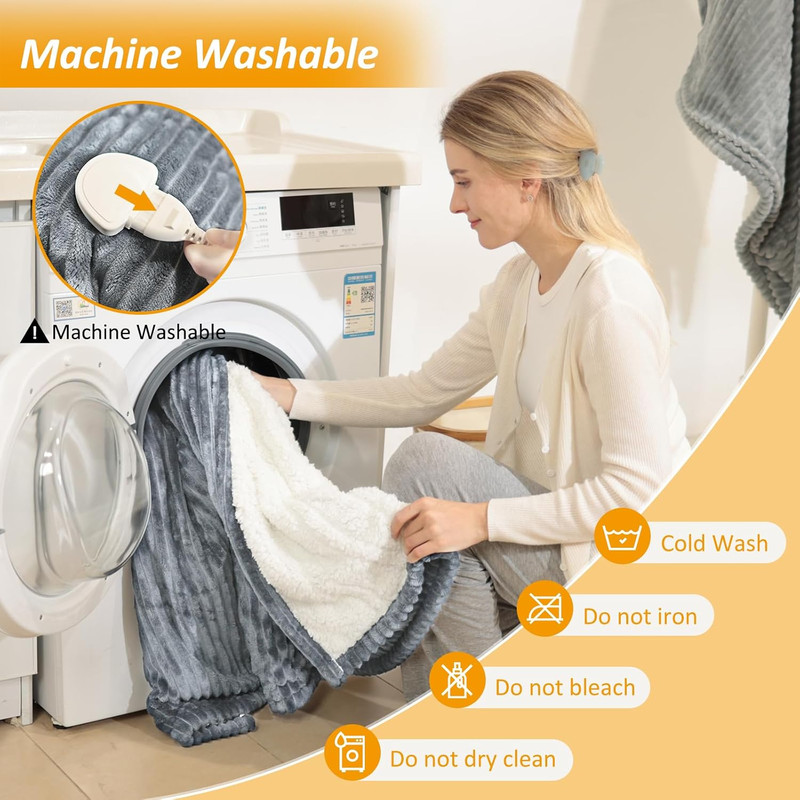 Machine Washable

Machine Washable

Cold Wash

Do not iron

Do not bleach

Do not dry clean