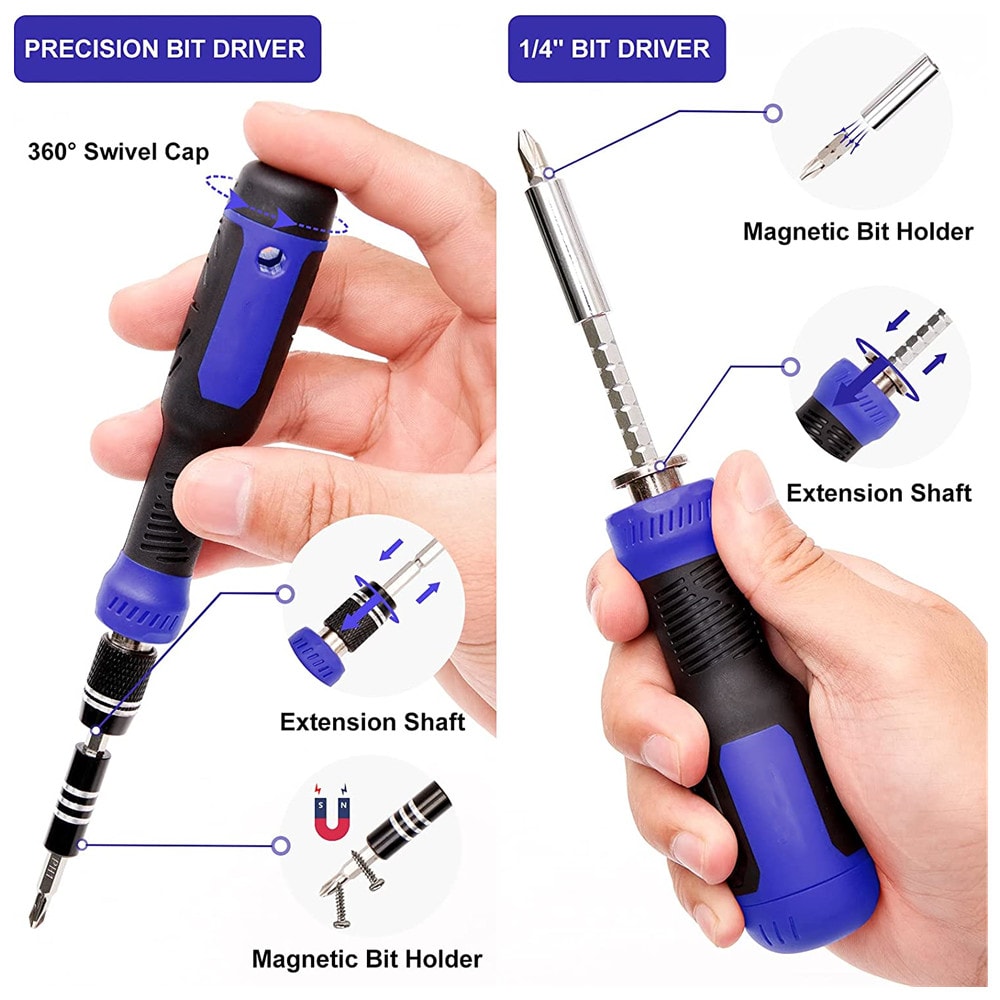 PRECISION BIT DRIVER

360° Swivel Cap

Extension Shaft

S N

Magnetic Bit Holder

1/4'' BIT DRIVER

Magnetic Bit Holder

Extension Shaft