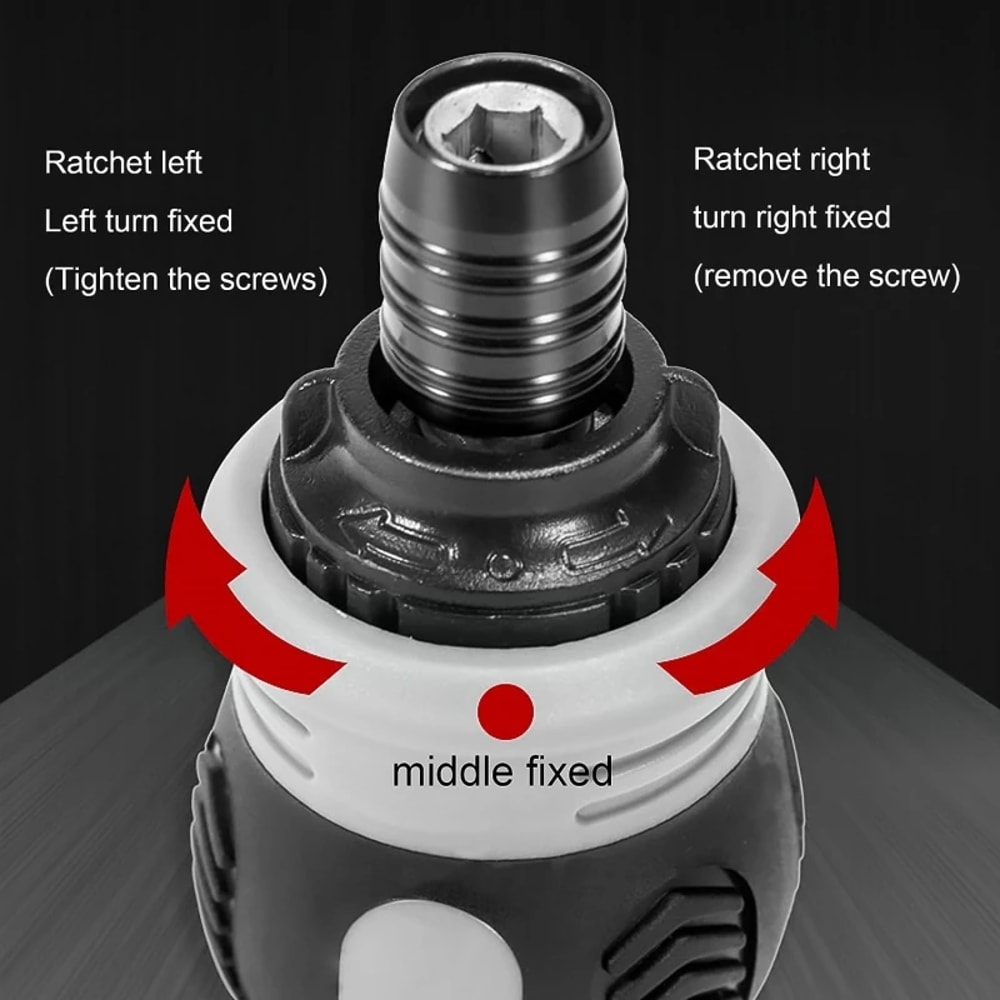 Ratchet left
Left turn fixed
(Tighten the screws)

Ratchet right
turn right fixed
(remove the screw)

middle fixed