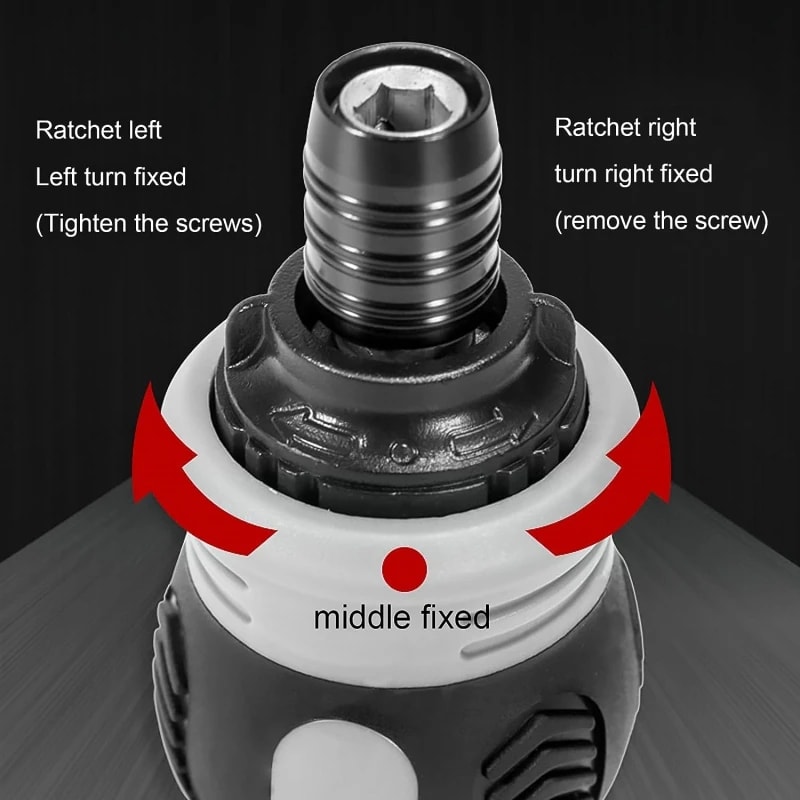 Ratchet left
Left turn fixed
(Tighten the screws)

Ratchet right
turn right fixed
(remove the screw)

middle fixed