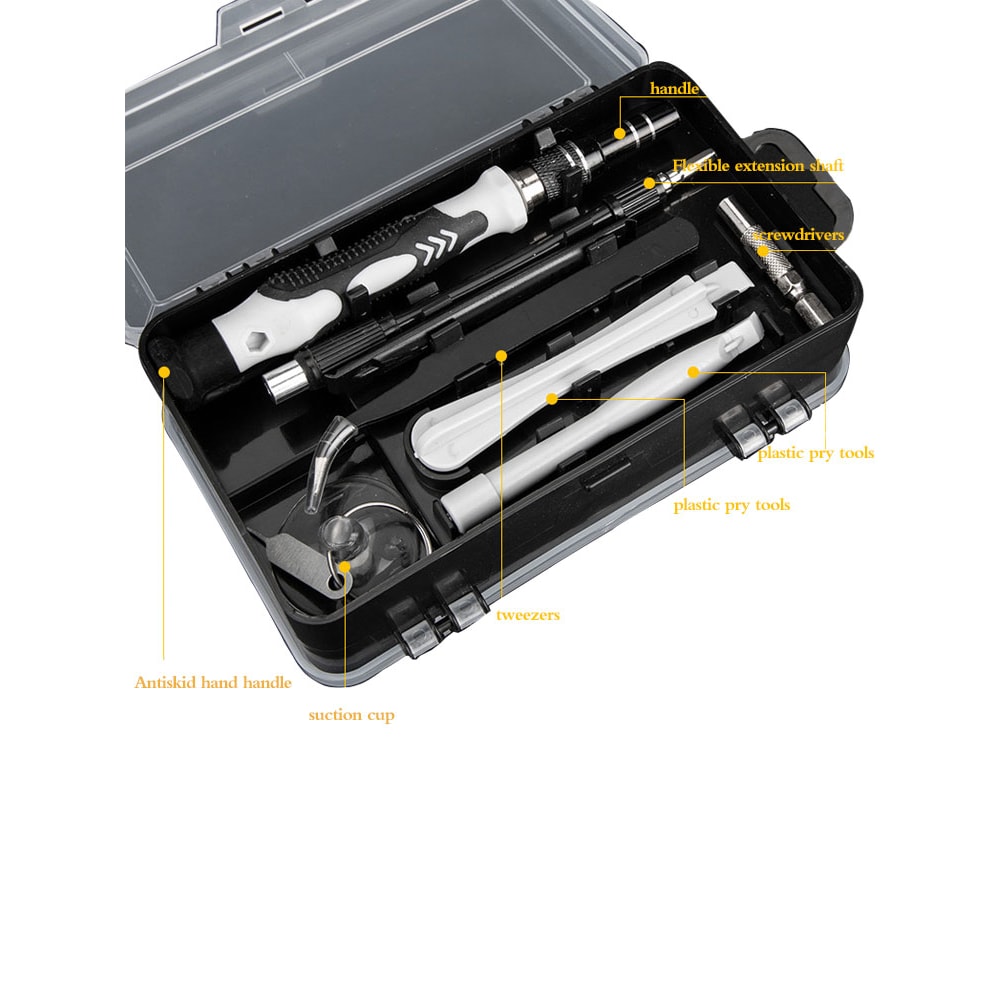 handle

Flexible extension shaft

screwdrivers

plastic pry tools

plastic pry tools

tweezers

Antiskid hand handle

suction cup