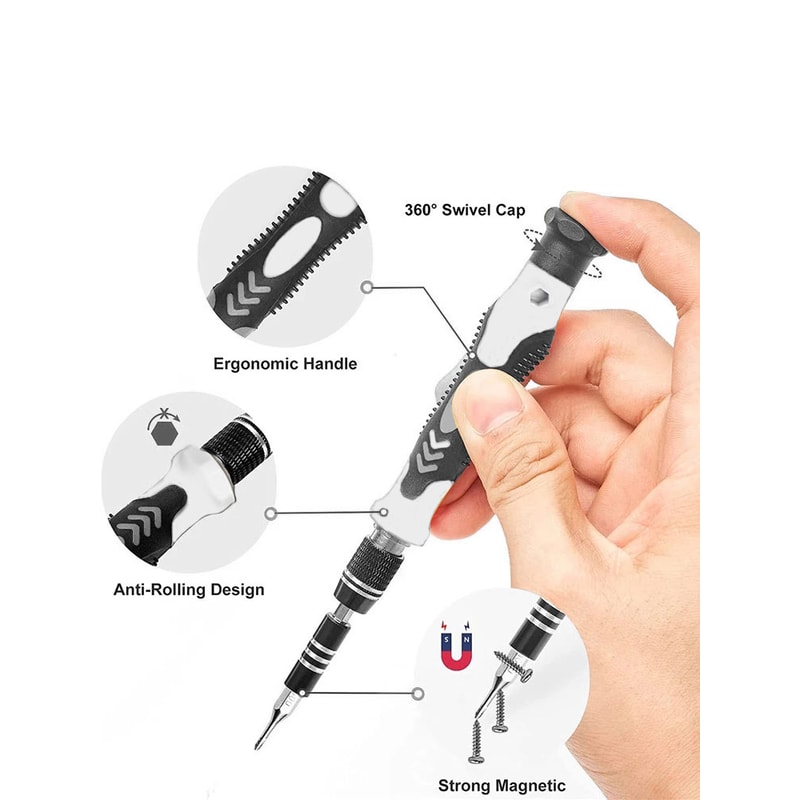 360° Swivel Cap

Ergonomic Handle

Anti-Rolling Design

S N

Strong Magnetic