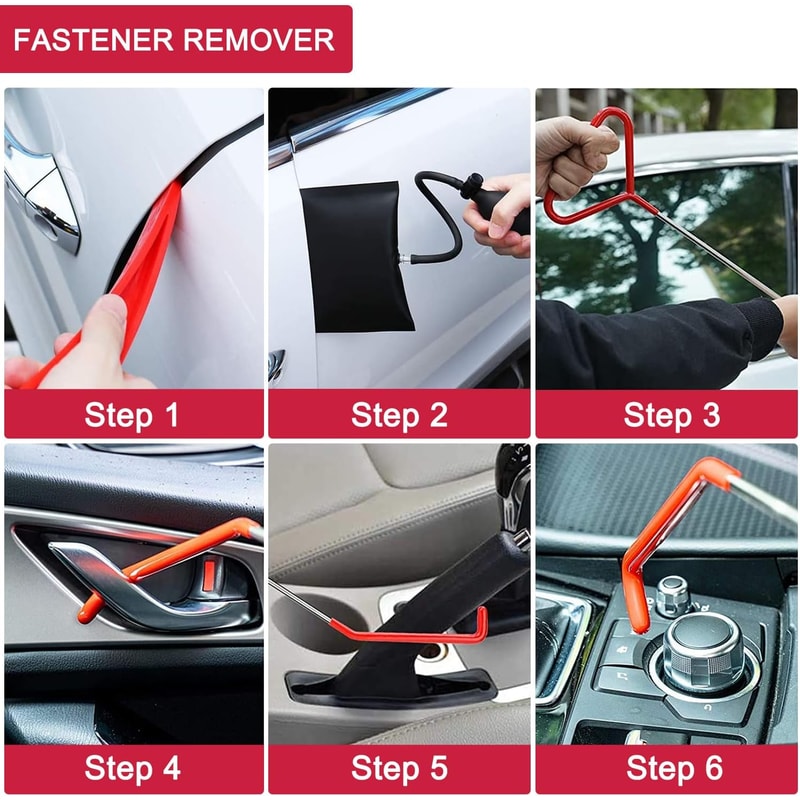 FASTENER REMOVER

Step 1

Step 2

Step 3

Step 4

Step 5

Step 6