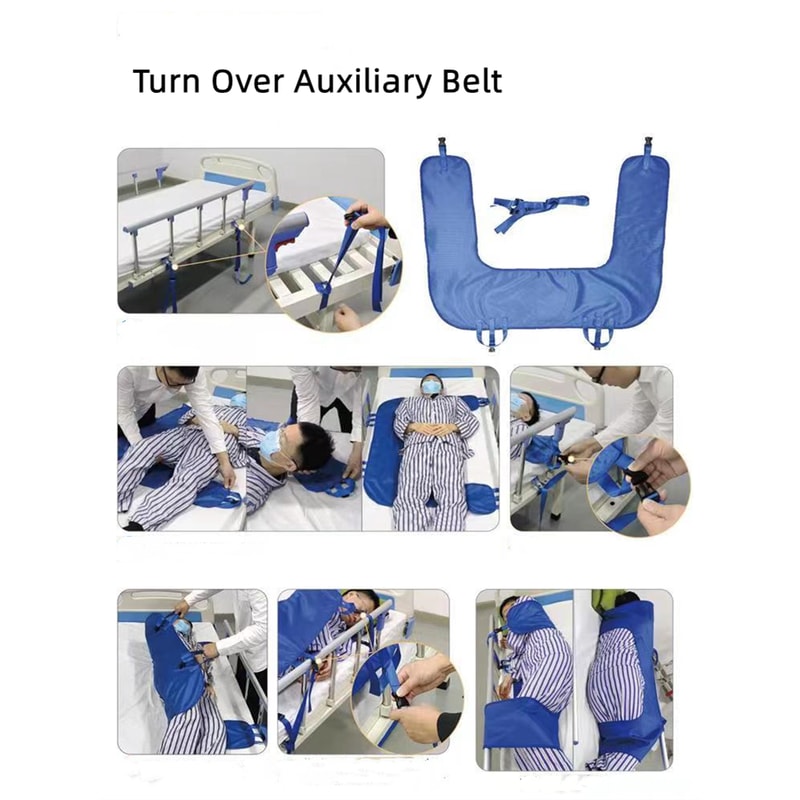 Turn Over Auxiliary Belt