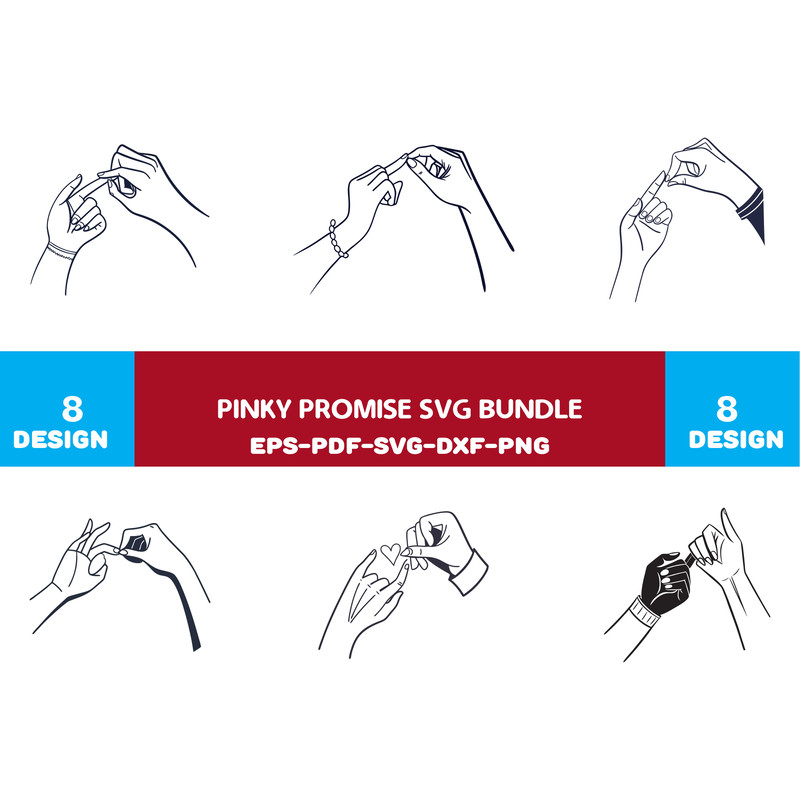 8
DESIGN

PINKY PROMISE SVG BUNDLE
EPS-PDF-SVG-DXF-PNG

8
DESIGN