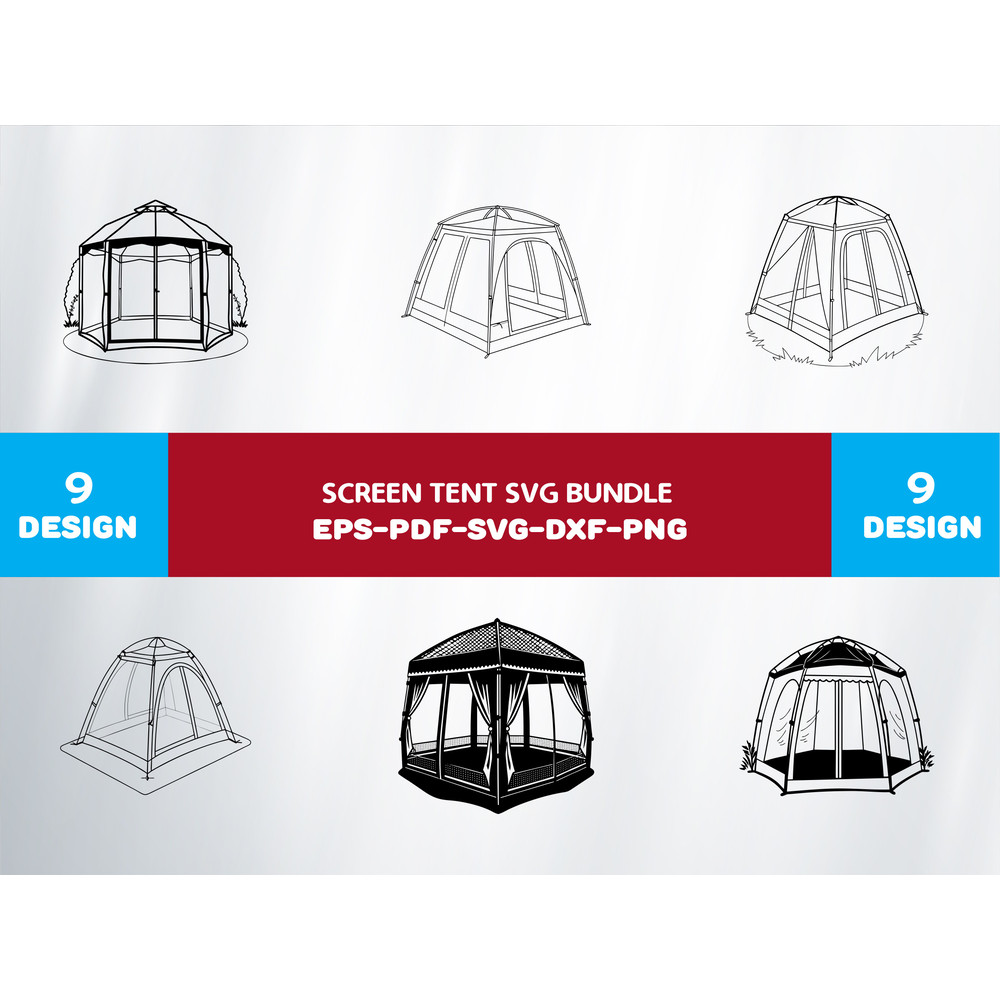 9
DESIGN

SCREEN TENT SVG BUNDLE
EPS-PDF-SVG-DXF-PNG

9
DESIGN