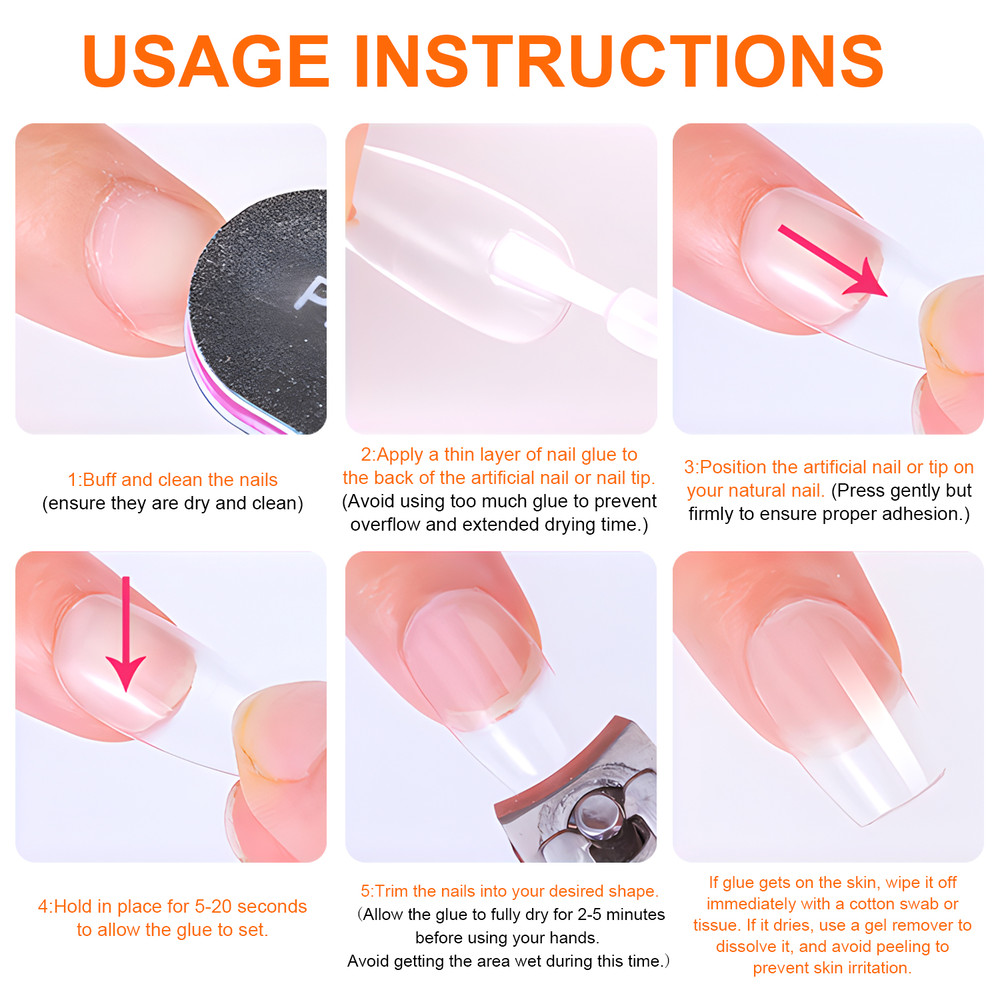 USAGE INSTRUCTIONS

1:Buff and clean the nails (ensure they are dry and clean)

2:Apply a thin layer of nail glue to the back of the artificial nail or nail tip. (Avoid using too much glue to prevent overflow and extended drying time.)

3:Position the artificial nail or tip on your natural nail. (Press gently but firmly to ensure proper adhesion.)

4:Hold in place for 5-20 seconds to allow the glue to set.

5:Trim the nails into your desired shape. (Allow the glue to fully dry for 2-5 minutes before using your hands. Avoid getting the area wet during this time.)

If glue gets on the skin, wipe it off immediately with a cotton swab or tissue. If it dries, use a gel remover to dissolve it, and avoid peeling to prevent skin irritation.