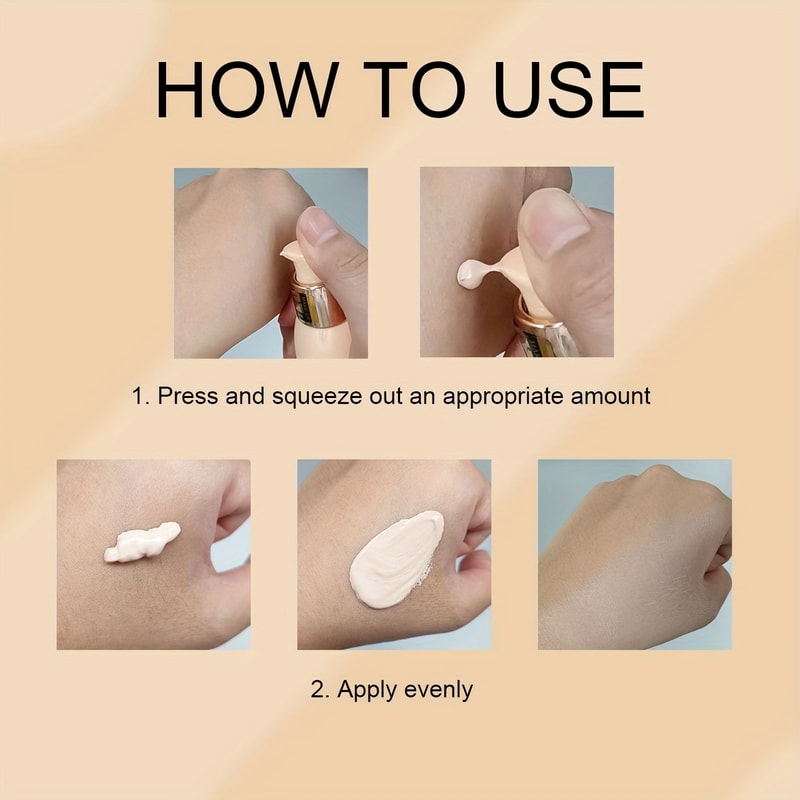 HOW TO USE

1. Press and squeeze out an appropriate amount

2. Apply evenly