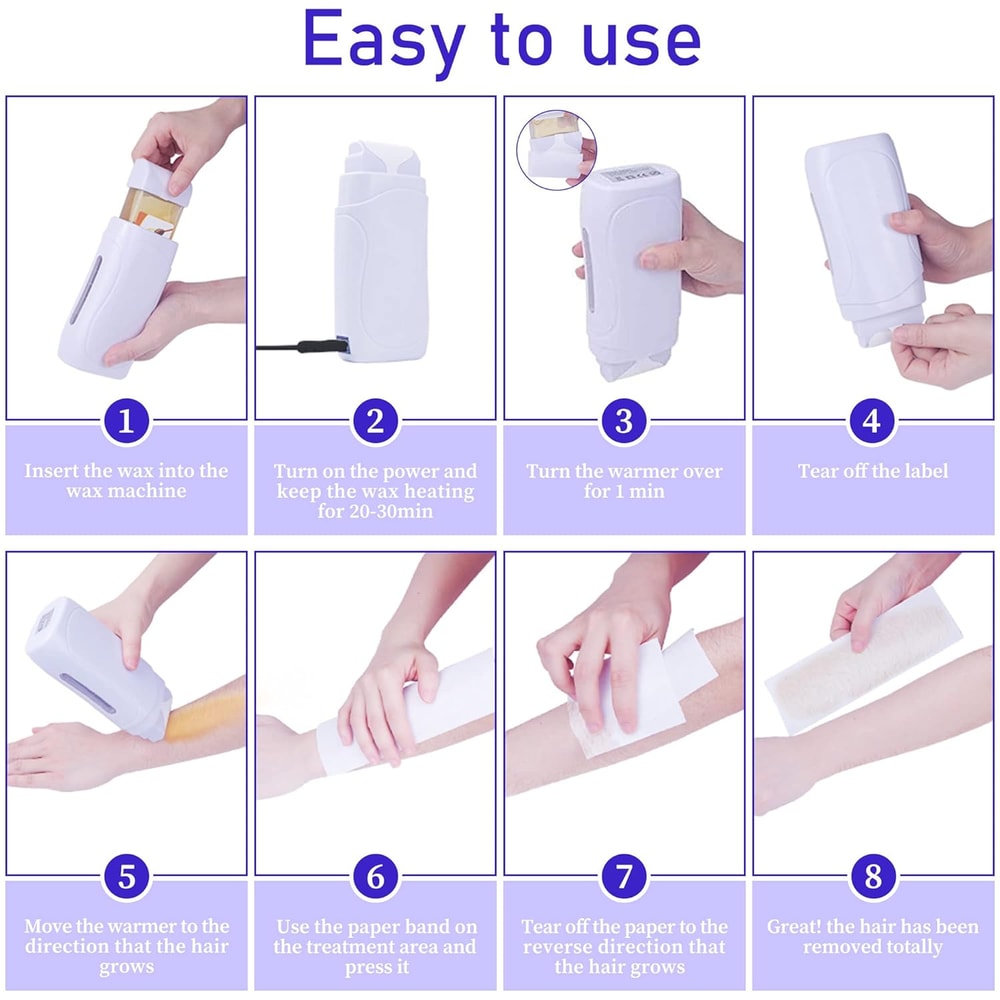 Easy to use

1
Insert the wax into the wax machine

2
Turn on the power and keep the wax heating for 20-30min

3
Turn the warmer over for 1 min

4
Tear off the label

5
Move the warmer to the direction that the hair grows

6
Use the paper band on the treatment area and press it

7
Tear off the paper to the reverse direction that the hair grows

8
Great! the hair has been removed totally