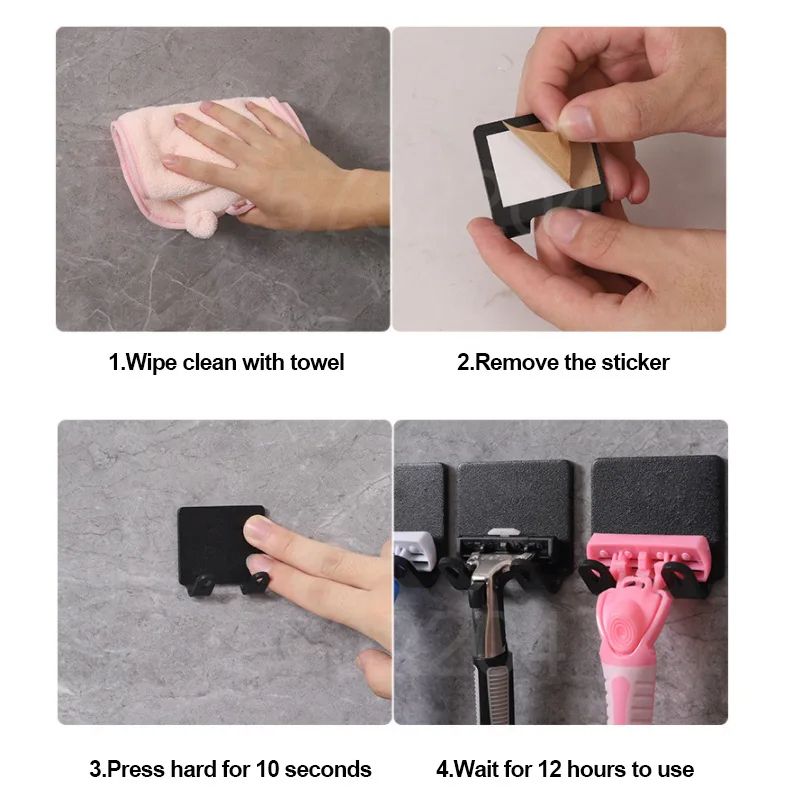 1.Wipe clean with towel

2.Remove the sticker

3.Press hard for 10 seconds

4.Wait for 12 hours to use