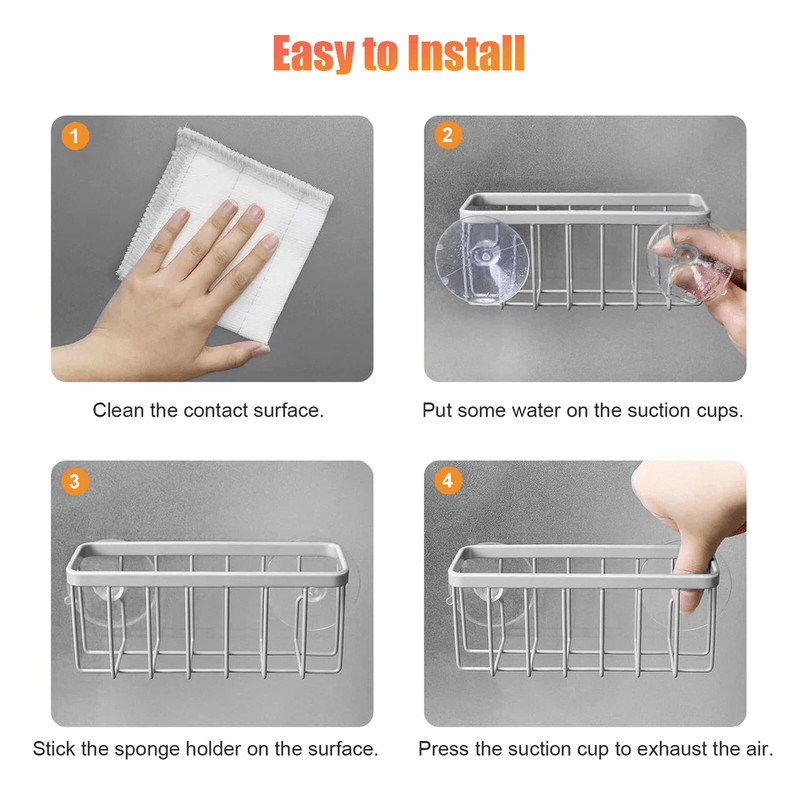 Easy to Install

1

Clean the contact surface.

2

Put some water on the suction cups.

3

Stick the sponge holder on the surface.

4

Press the suction cup to exhaust the air.