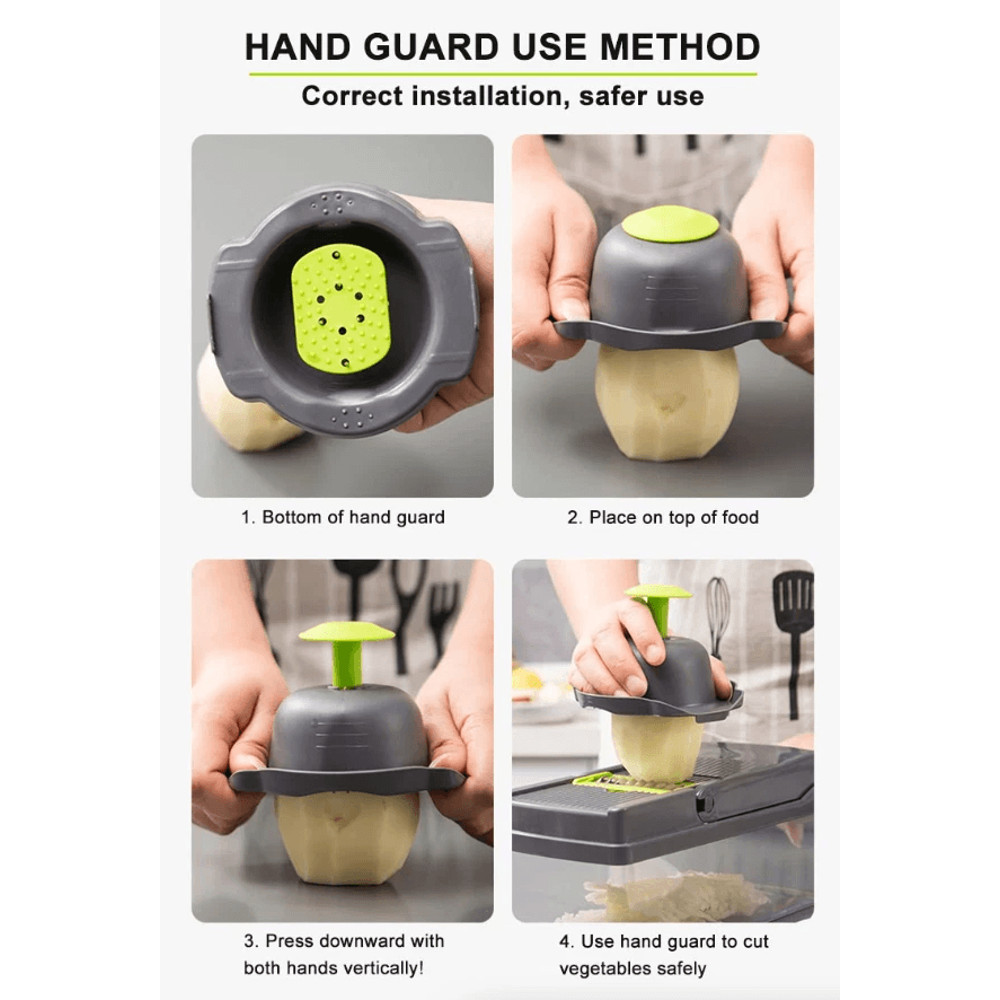 HAND GUARD USE METHOD

Correct installation, safer use

1. Bottom of hand guard

2. Place on top of food

3. Press downward with both hands vertically!

4. Use hand guard to cut vegetables safely