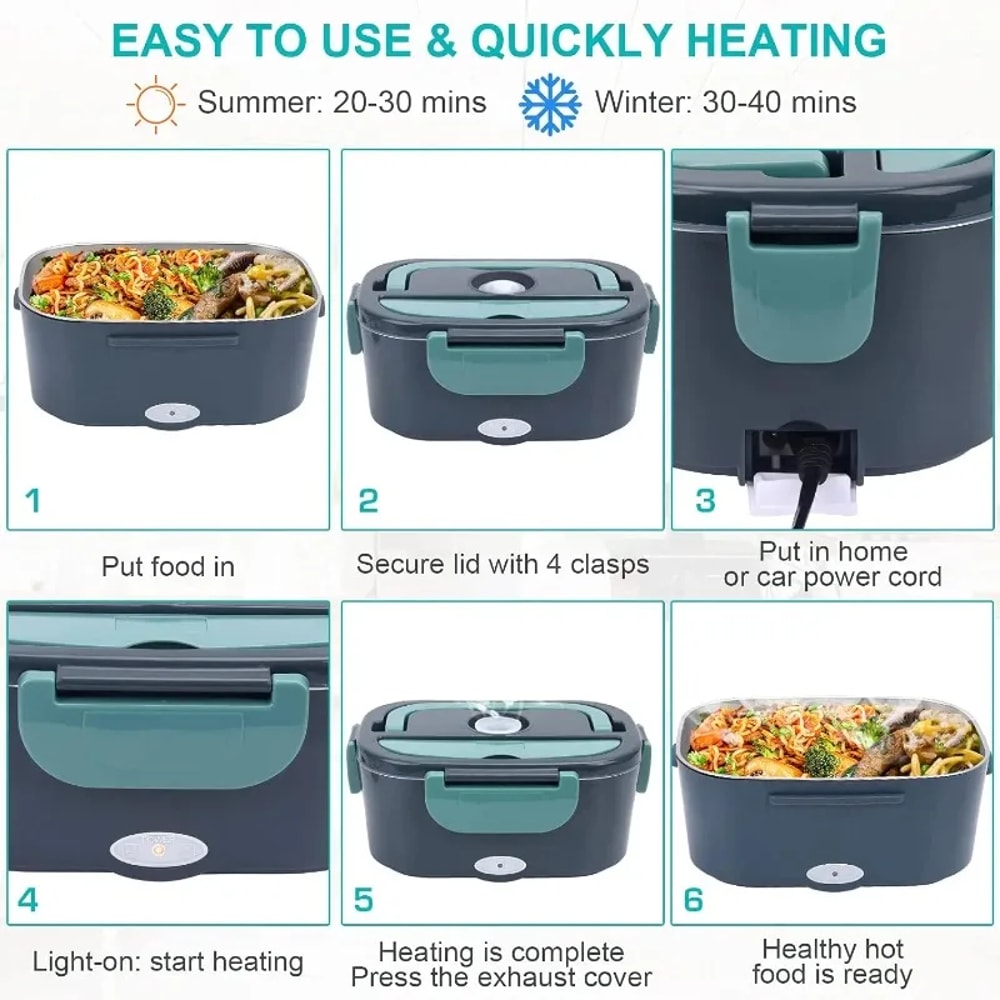 EASY TO USE & QUICKLY HEATING

Summer: 20-30 mins

Winter: 30-40 mins

1

Put food in

2

Secure lid with 4 clasps

3

Put in home or car power cord

4

Light-on: start heating

5

Heating is complete
Press the exhaust cover

6

Healthy hot food is ready