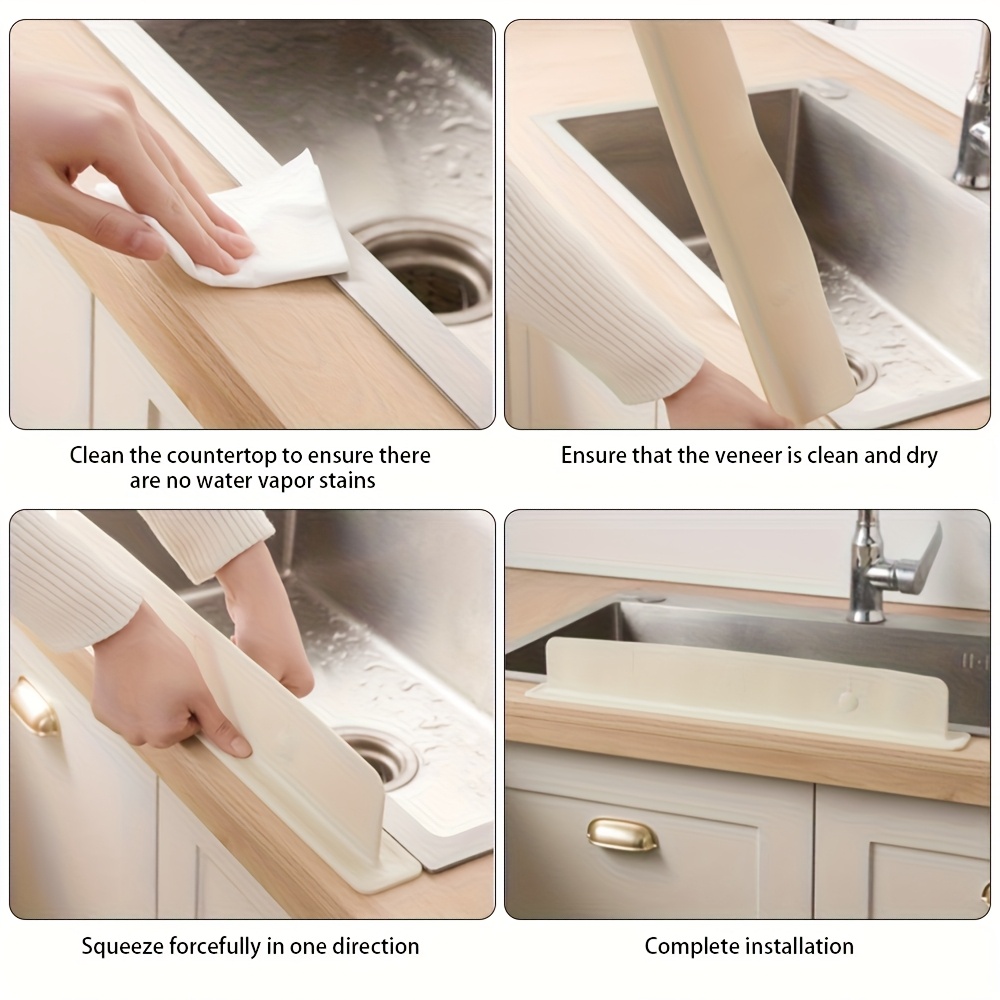 Clean the countertop to ensure there are no water vapor stains

Ensure that the veneer is clean and dry

Squeeze forcefully in one direction

Complete installation