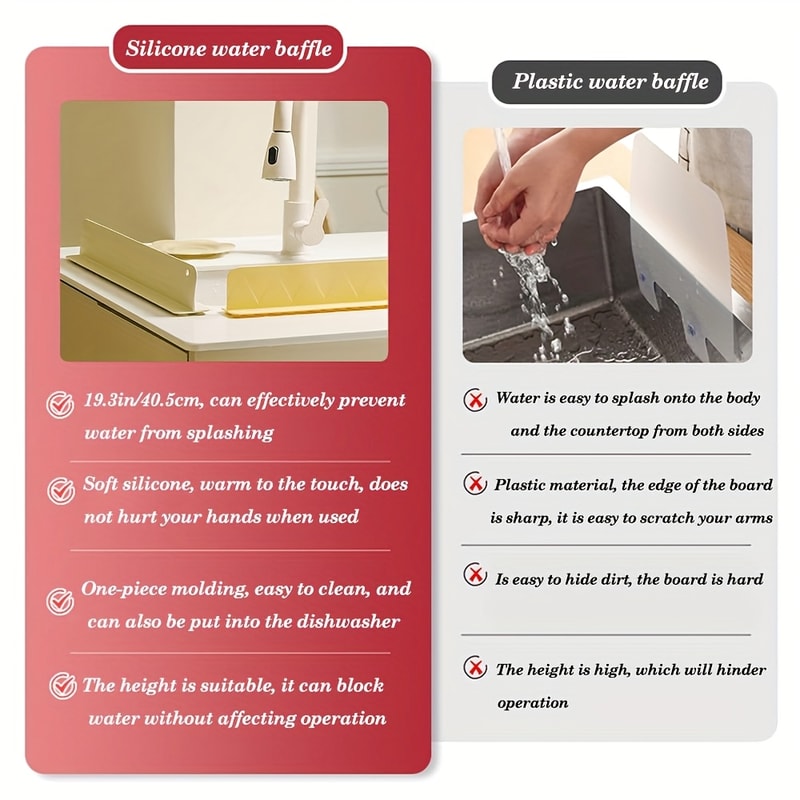 Silicone water baffle

19.3in/40.5cm, can effectively prevent water from splashing

Soft silicone, warm to the touch, does not hurt your hands when used

One-piece molding, easy to clean, and can also be put into the dishwasher

The height is suitable, it can block water without affecting operation

Plastic water baffle

Water is easy to splash onto the body and the countertop from both sides

Plastic material, the edge of the board is sharp, it is easy to scratch your arms

Is easy to hide dirt, the board is hard

The height is high, which will hinder operation