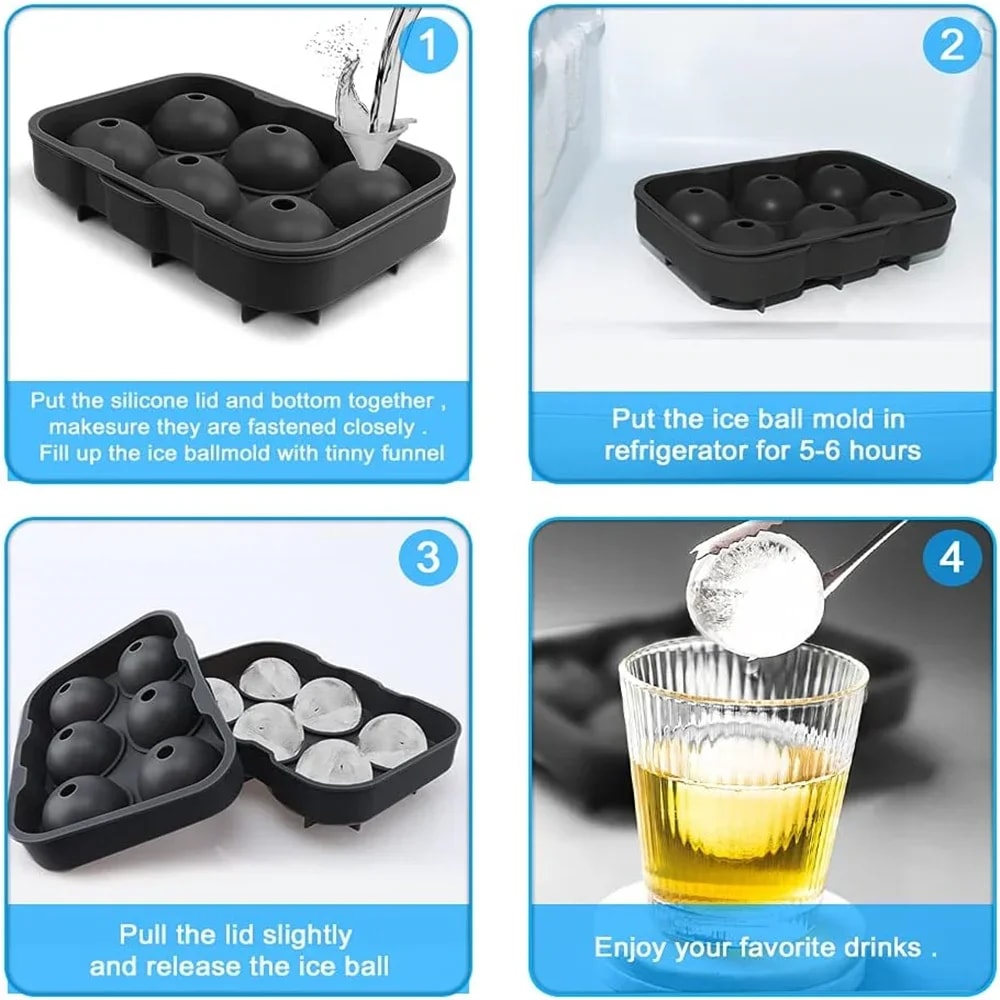 1

Put the silicone lid and bottom together , makesure they are fastened closely . Fill up the ice ballmold with tinny funnel

2

Put the ice ball mold in refrigerator for 5-6 hours

3

Pull the lid slightly and release the ice ball

4

Enjoy your favorite drinks .