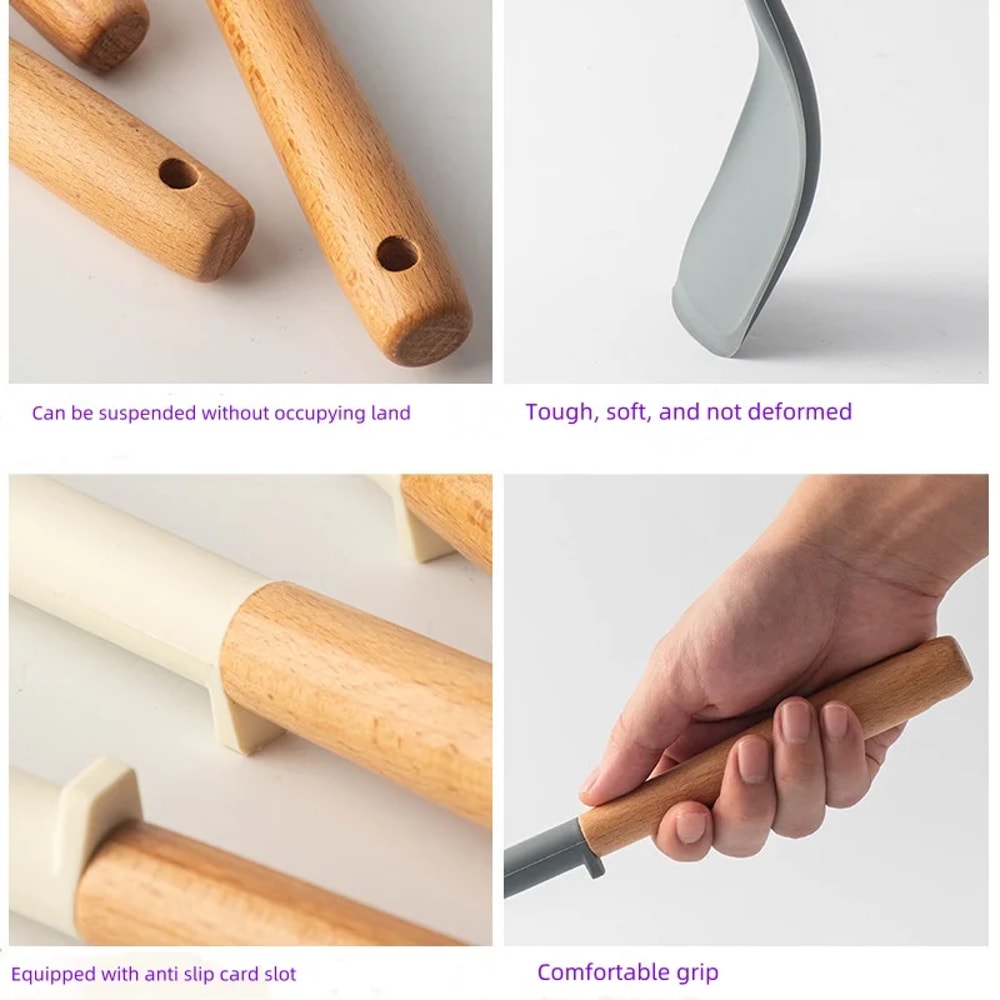 Can be suspended without occupying land

Tough, soft, and not deformed

Equipped with anti slip card slot

Comfortable grip