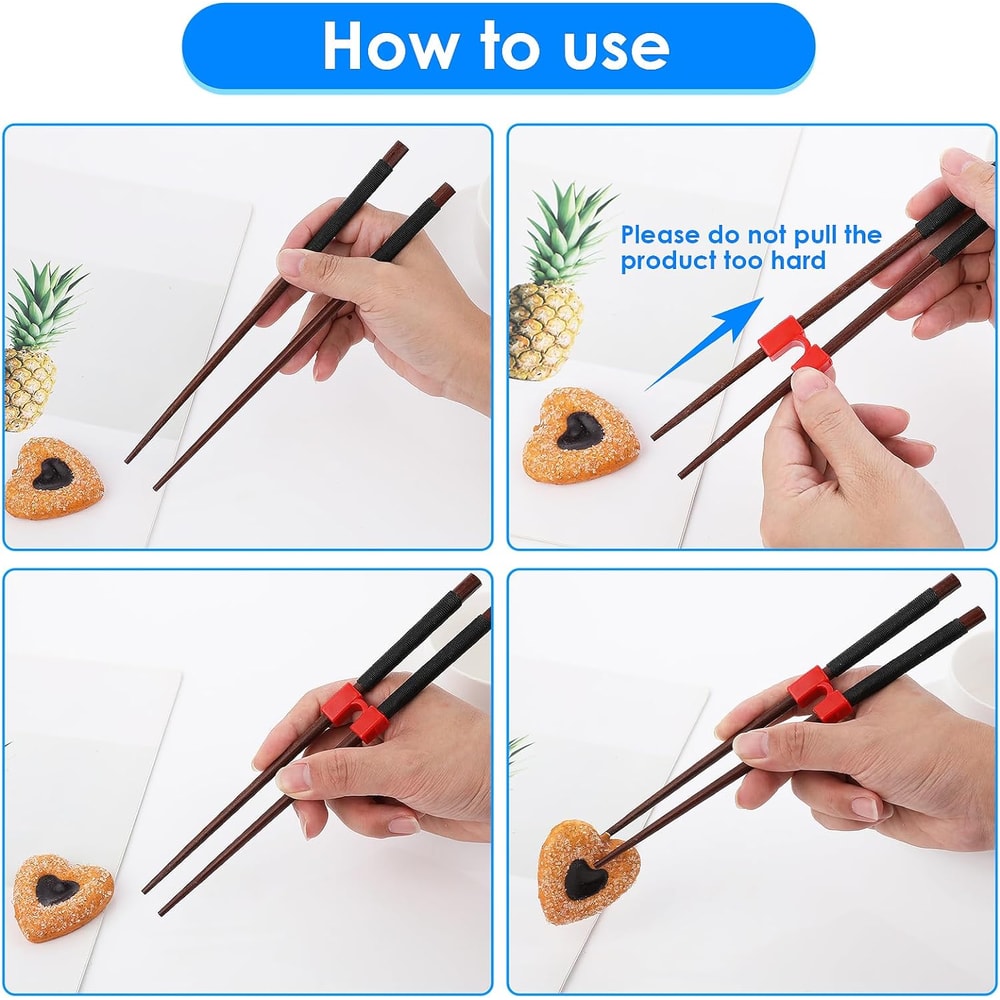 How to use

Please do not pull the product too hard