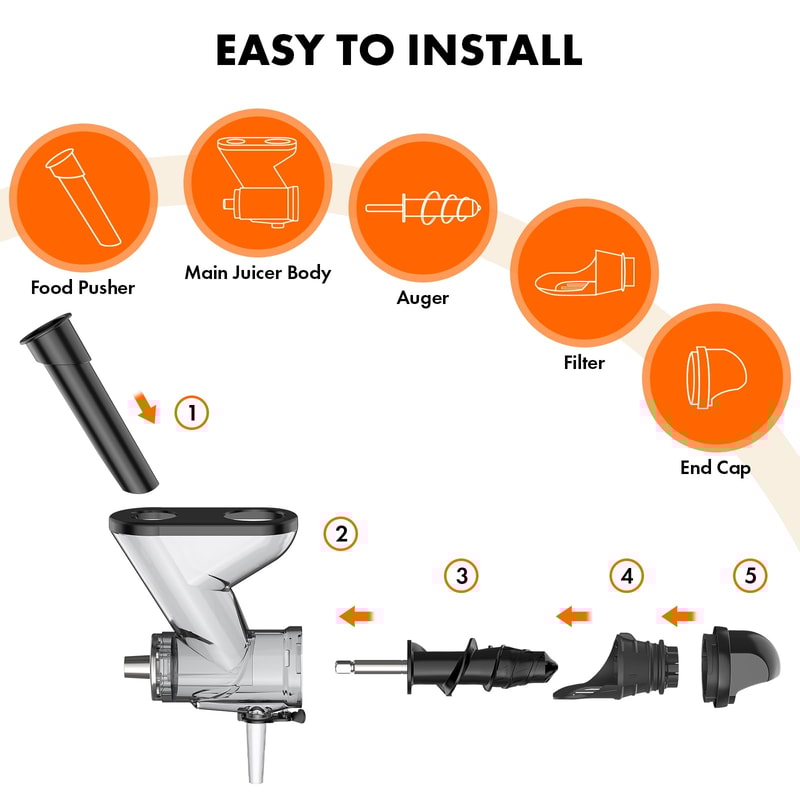 EASY TO INSTALL

Food Pusher

Main Juicer Body

Auger

Filter

End Cap

1

2

3

4

5