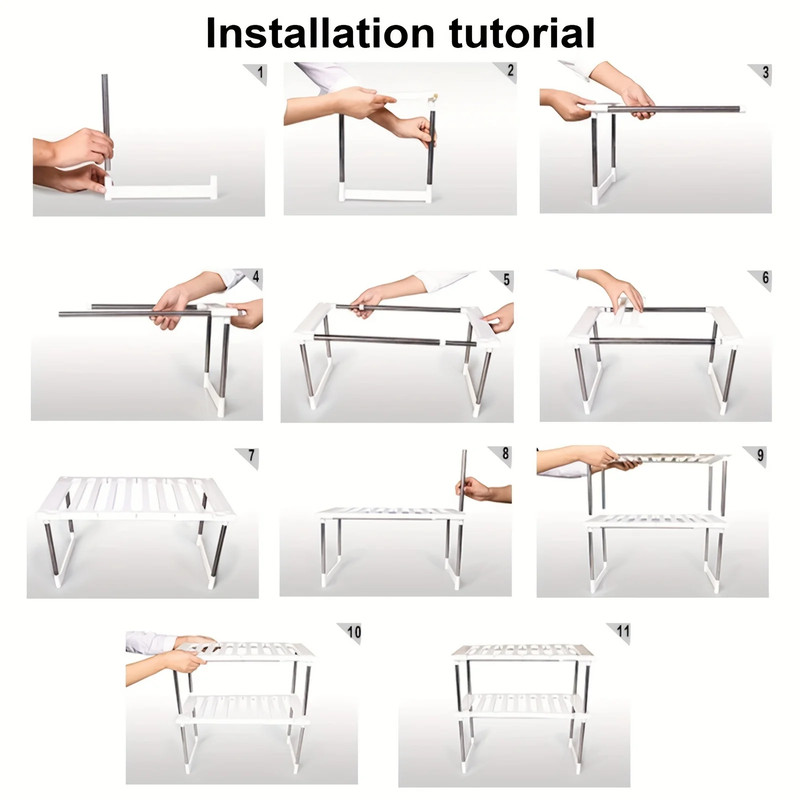 Installation tutorial

1

2

3

4

5

6

7

8

9

10

11